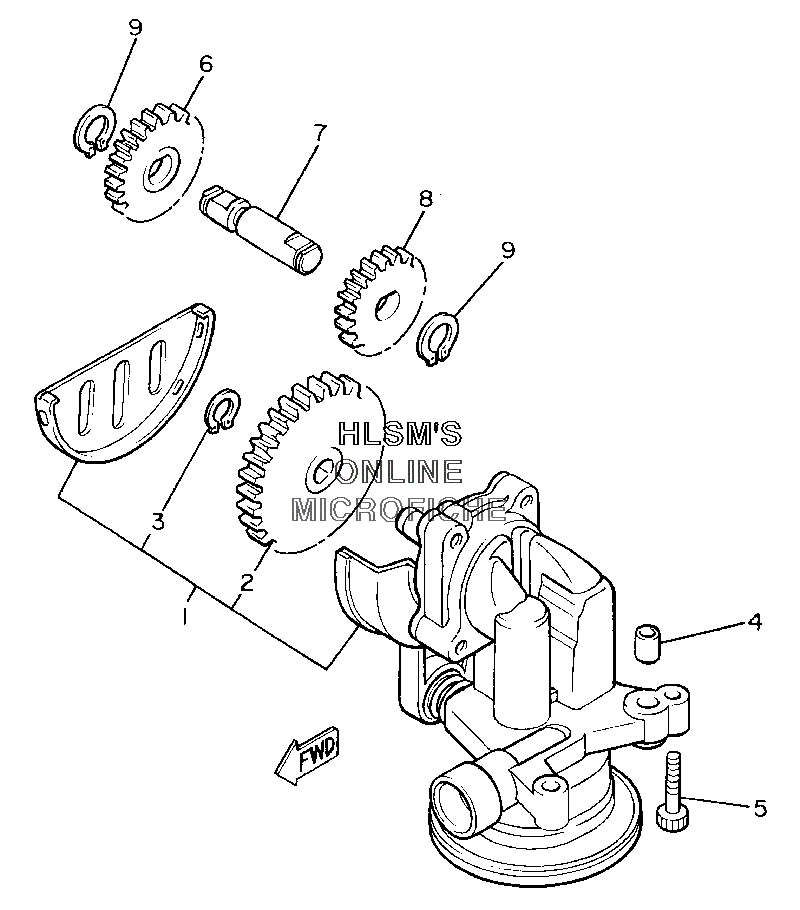 9
6
7
8
9
HLSM'S
ONLINE
MICROFICHE
3
2
1
4
FWD
5