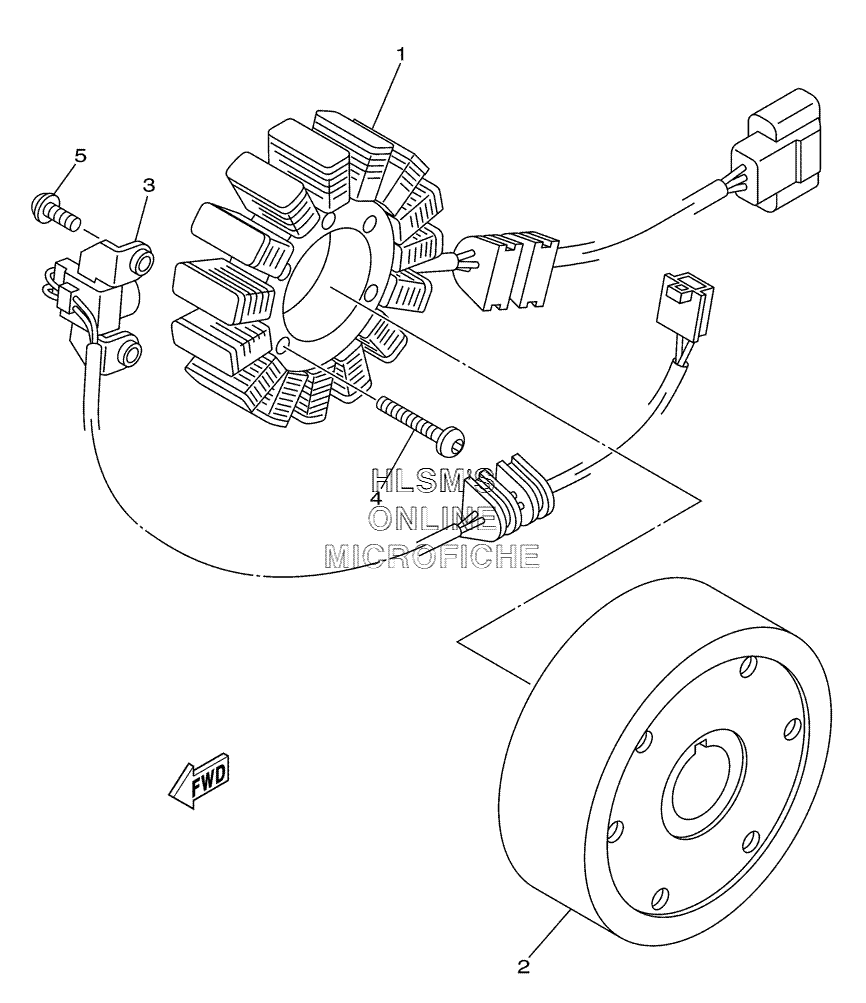 1
5
3
4
HLSM'S
ONLINE
MICROFICHE
FWD
2