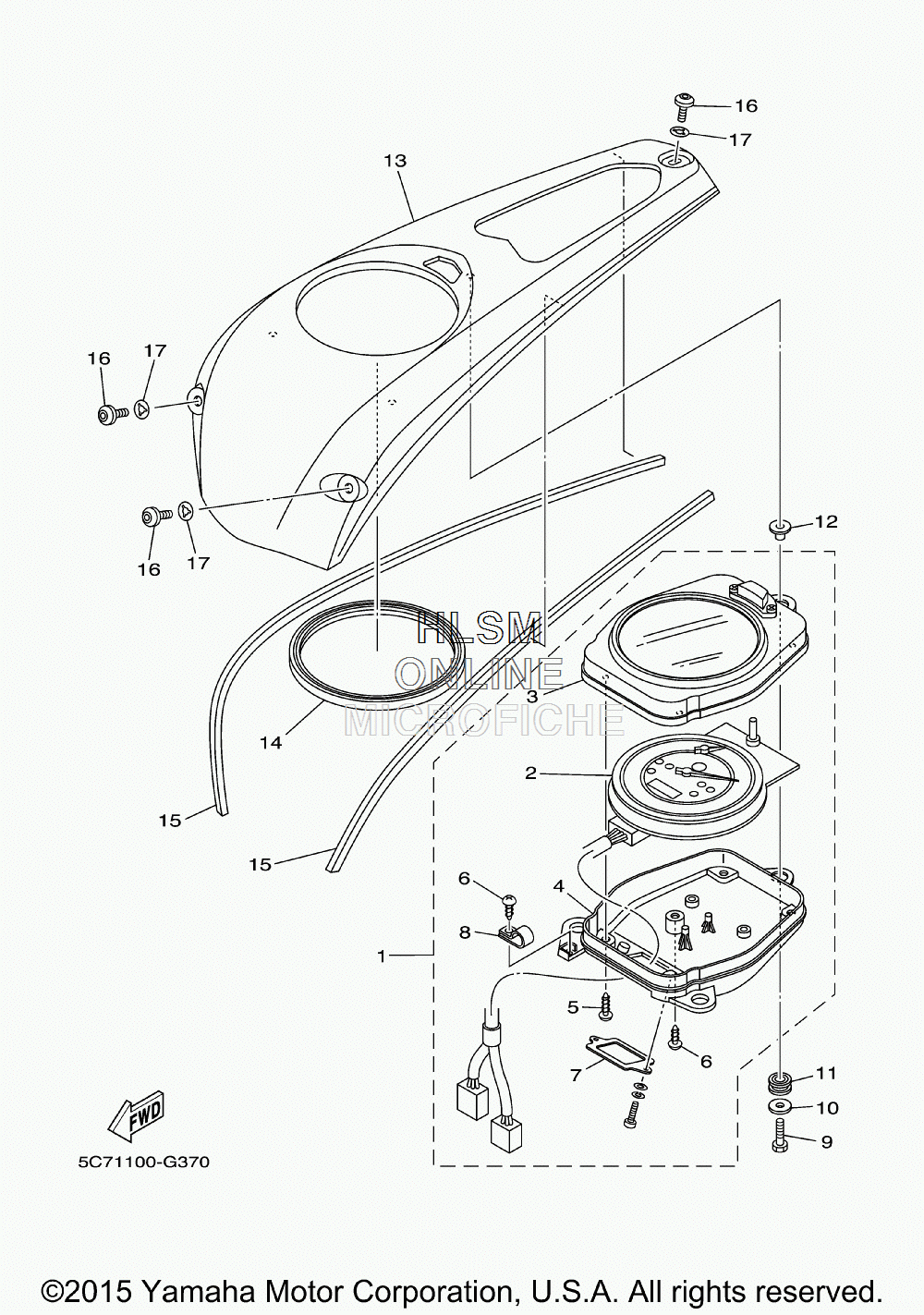 16
17
13
16
17
16
17
12
HLSM
ONLINE
MICROFICHE
3
14
2
15
15
6
4
8
1
5
6
7
11
10
9
FWD
5C71100-G370
©2015 Yamaha Motor Corporation, U.S.A. All rights reserved.