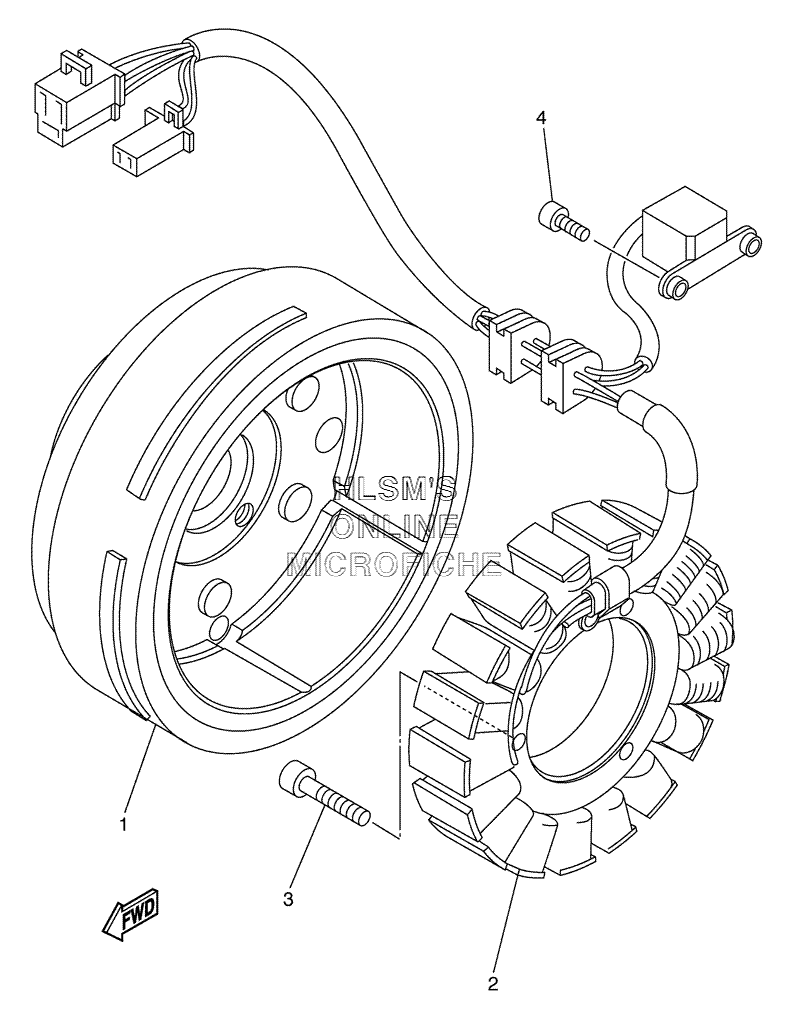 4

HLSM'S
ONLINE
MICROFICHE

1

3

FWD

2