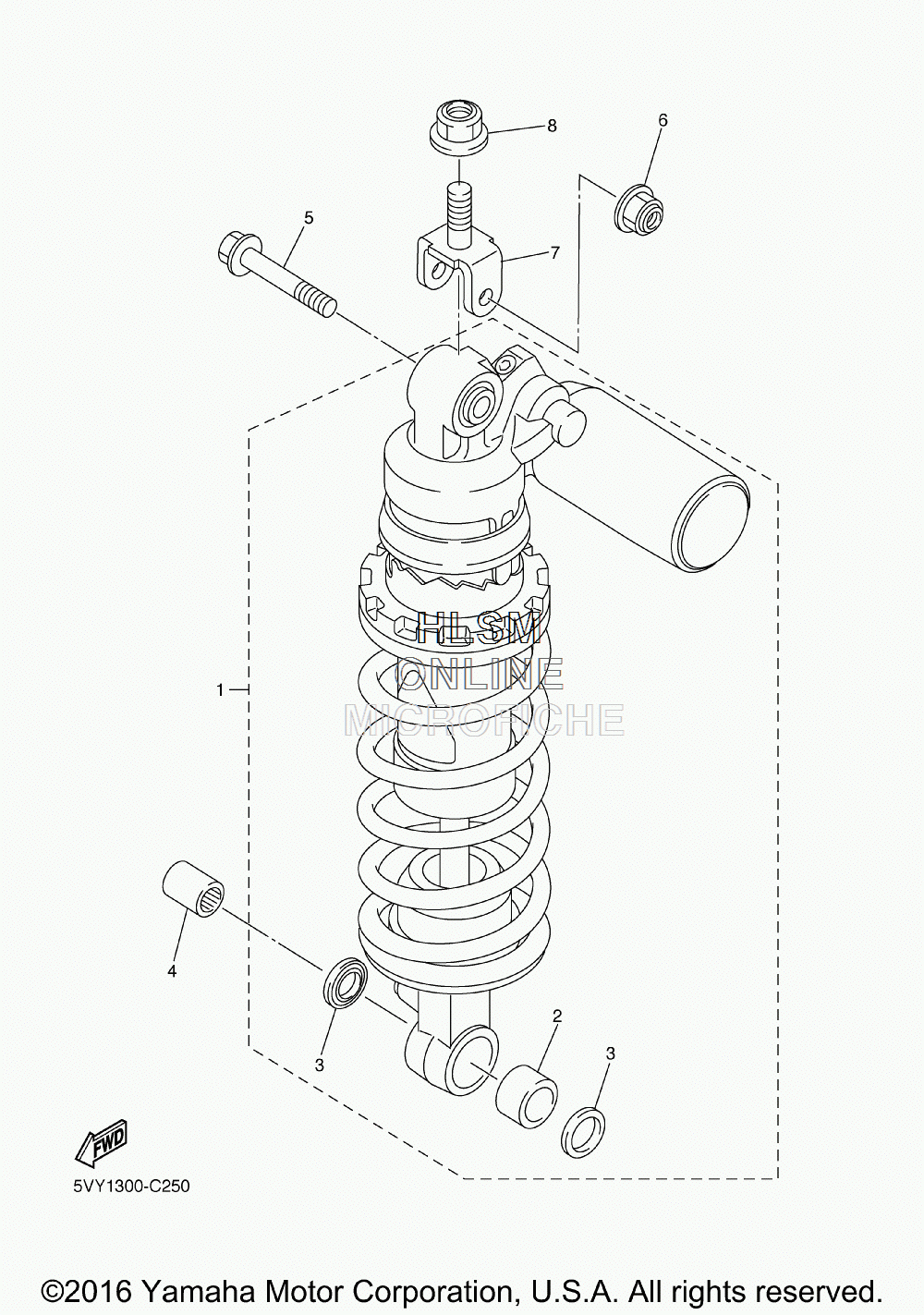 8

6

5

7

HLSM
ONLINE
MICROFICHE

1

4

3

2

3

FWD

5VY1300-C250

©2016 Yamaha Motor Corporation, U.S.A. All rights reserved.