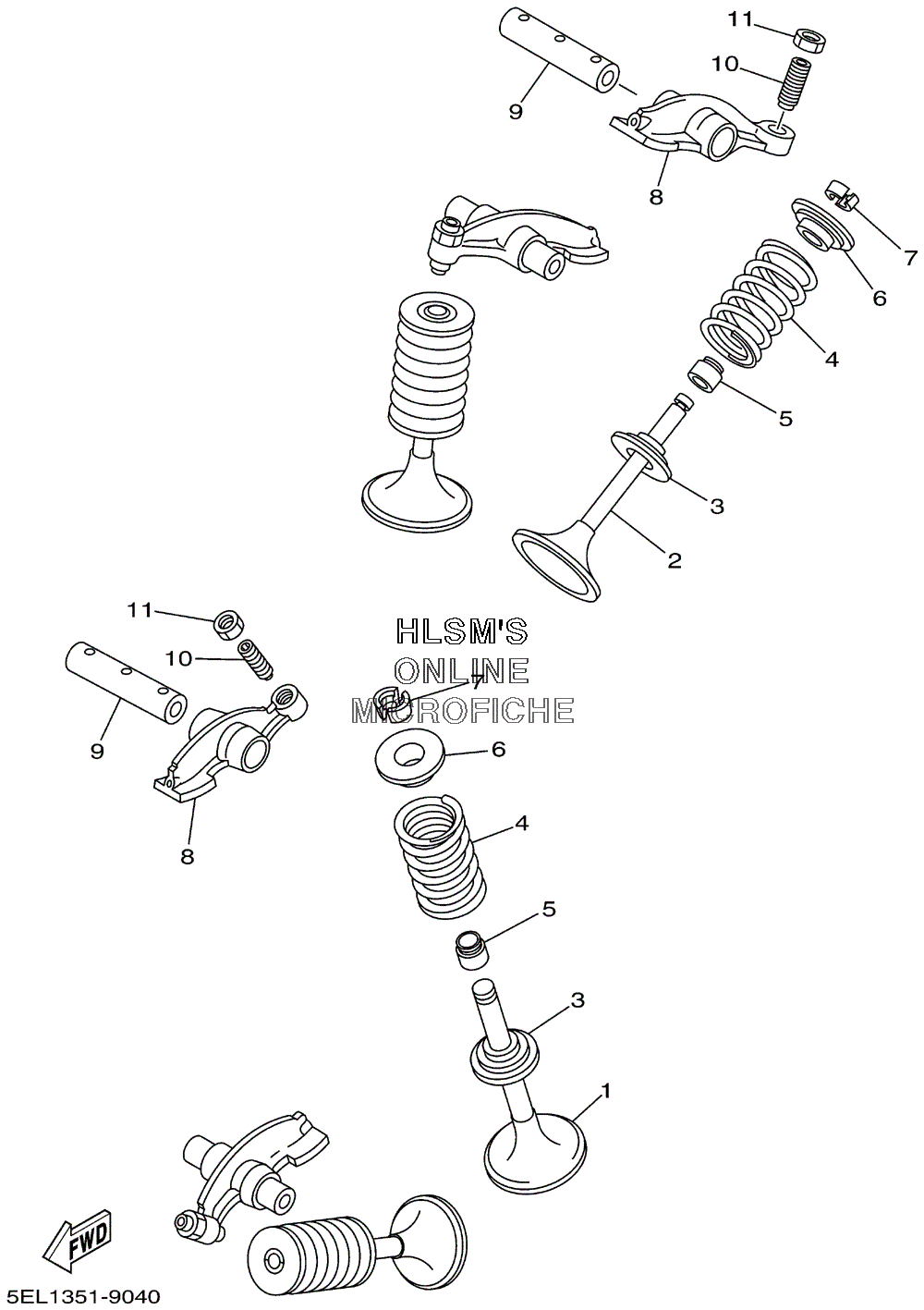 11
10
9
8
7
6
4
5
3
2
11
10
9
8
HLSM'S
ONLINE
MICROFICHE
7
6
4
5
3
1
FWD
5EL1351-9040