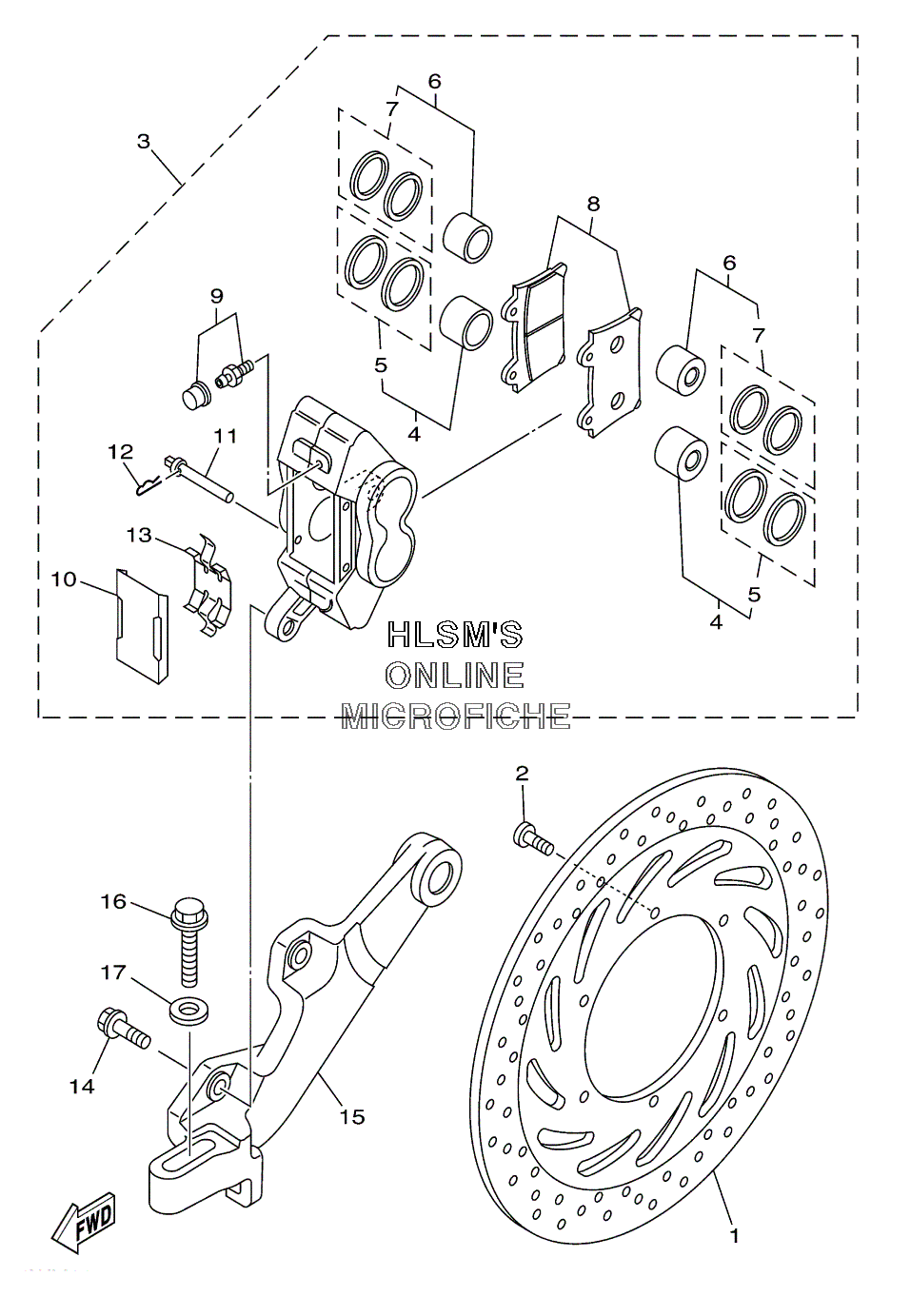 3
6
7
8
6
7
9
5
4
12
11
13
10
5
4
HLSM'S
ONLINE
MICROFICHE
2
16
17
14
15
1
FWD