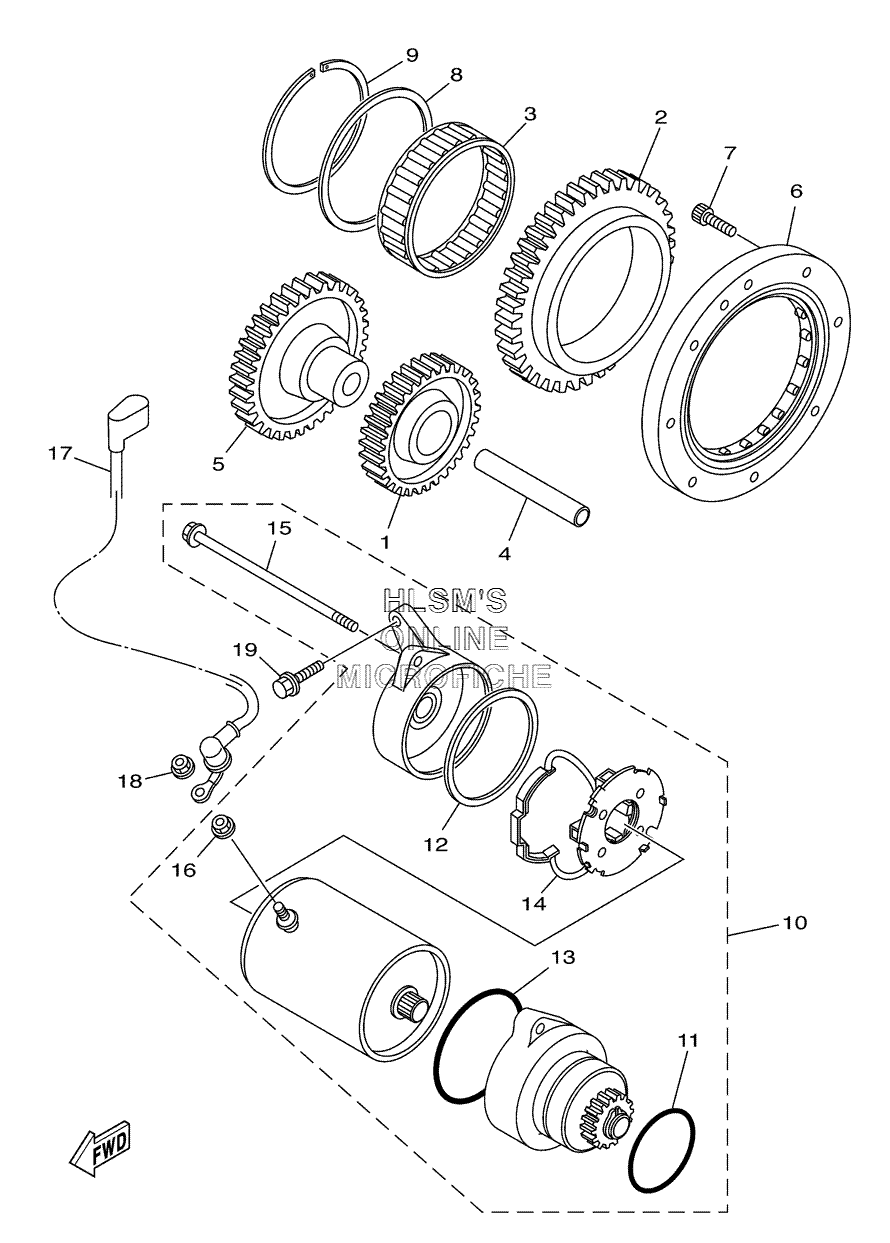 9
8
3
2
7
6
5
1
4
17
15
HLSM'S
ONLINE
MICROFICHE
19
18
12
14
16
10
13
11
FWD