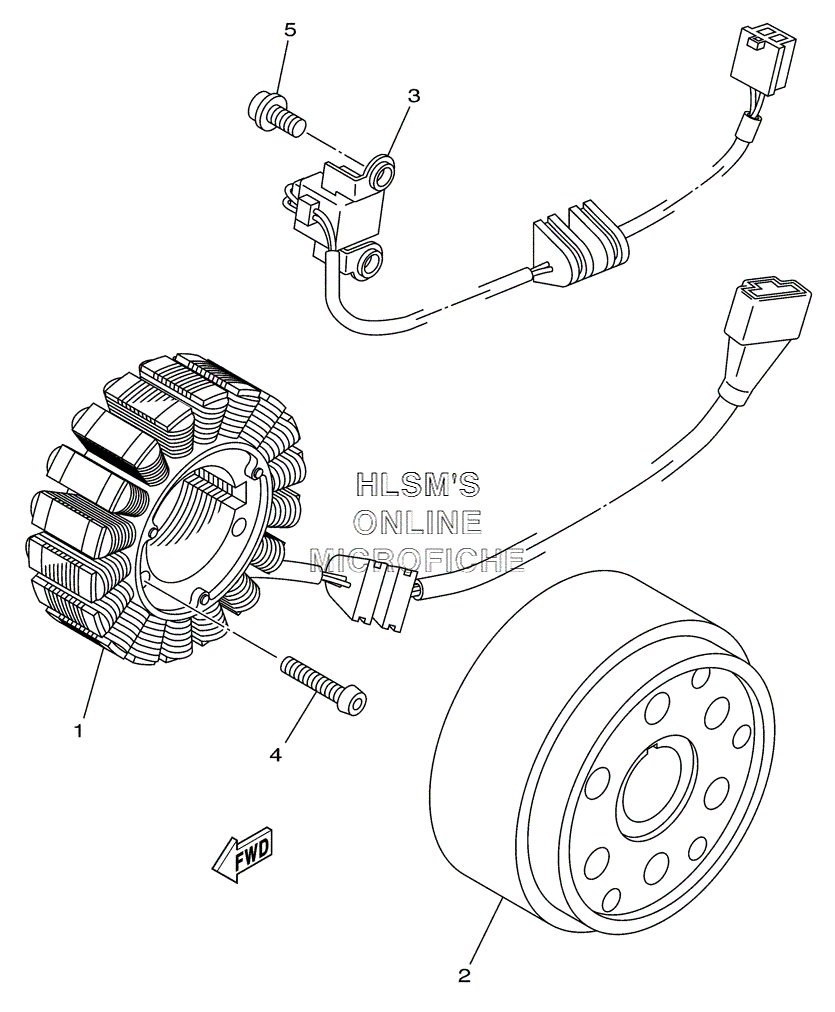 5

3

HLSM'S
ONLINE
MICROFICHE

1

4

FWD

2