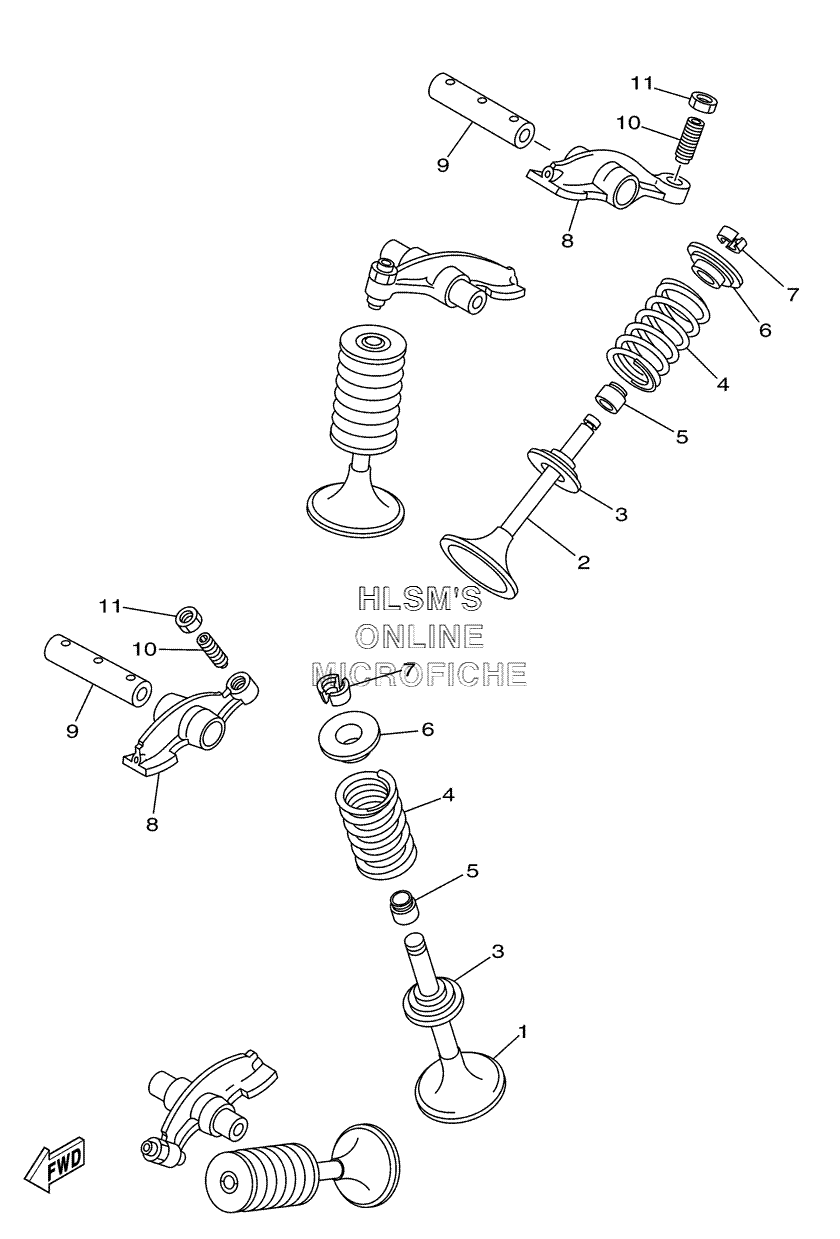 11
10
9
8
7
6
4
5
3
2
HLSM'S
ONLINE
MICROFICHE
11
10
9
8
7
6
4
5
3
1
FWD