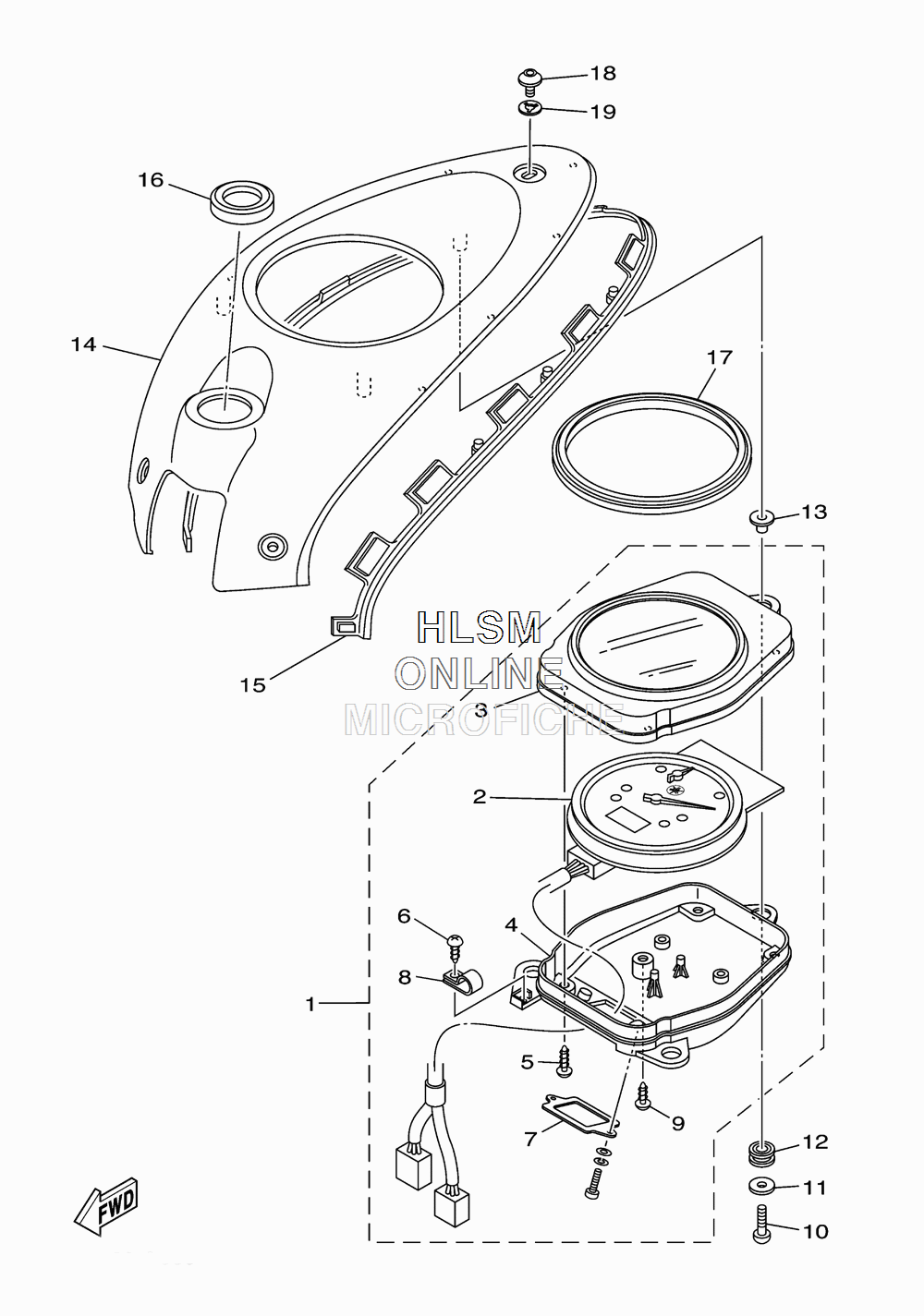 18
19
16
14
17
13
HLSM
ONLINE
MICROFICHE
15
3
2
6
4
8
1
5
9
7
12
11
10
FWD