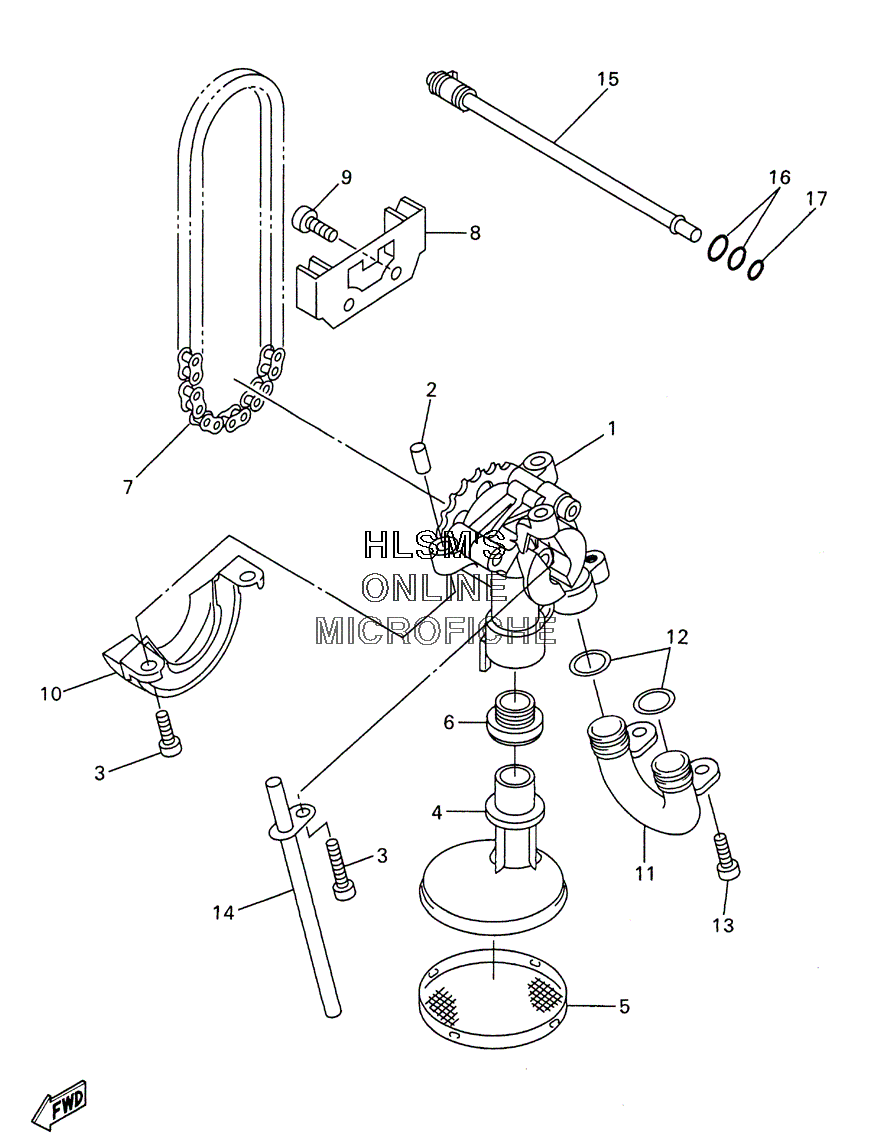 15
16
17
9
8
2
1
7
HLSM'S
ONLINE
MICROFICHE
12
10
6
3
4
3
11
14
13
5
FWD