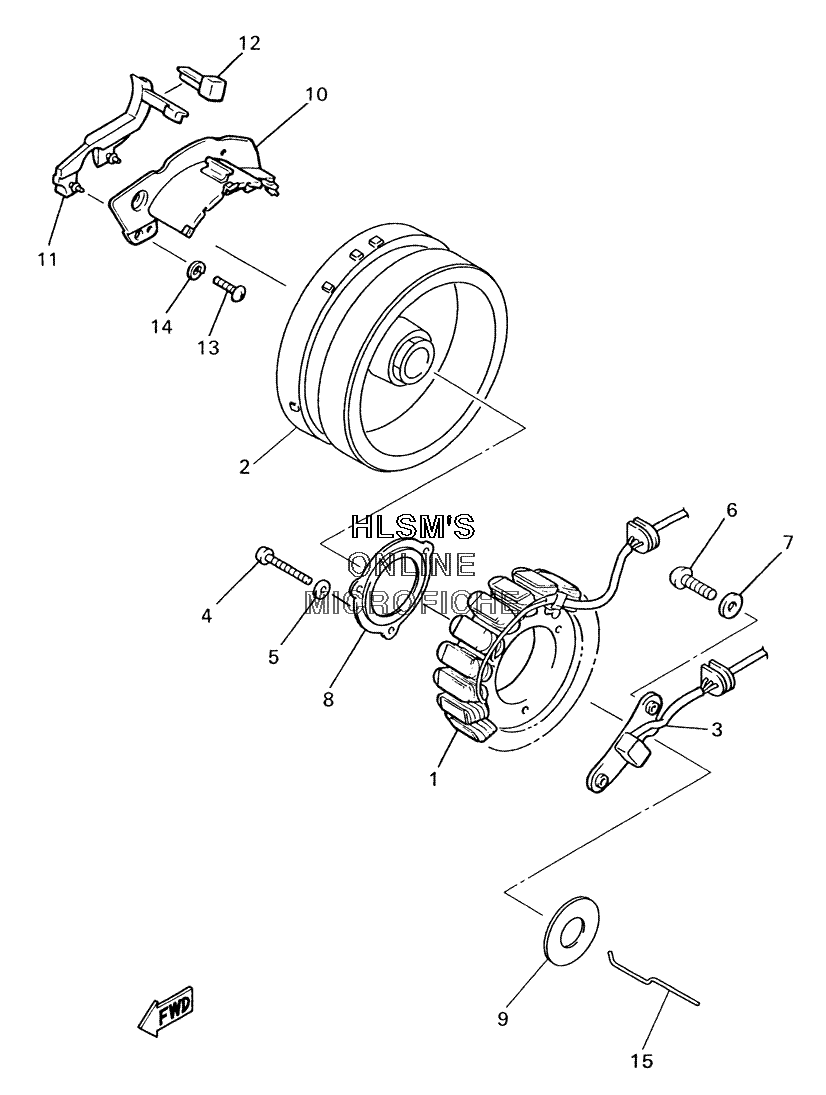 12
10
11
14
13
2
HLSM'S
ONLINE
MICROFICHE
6
7
4
5
8
3
1
9
15
FWD