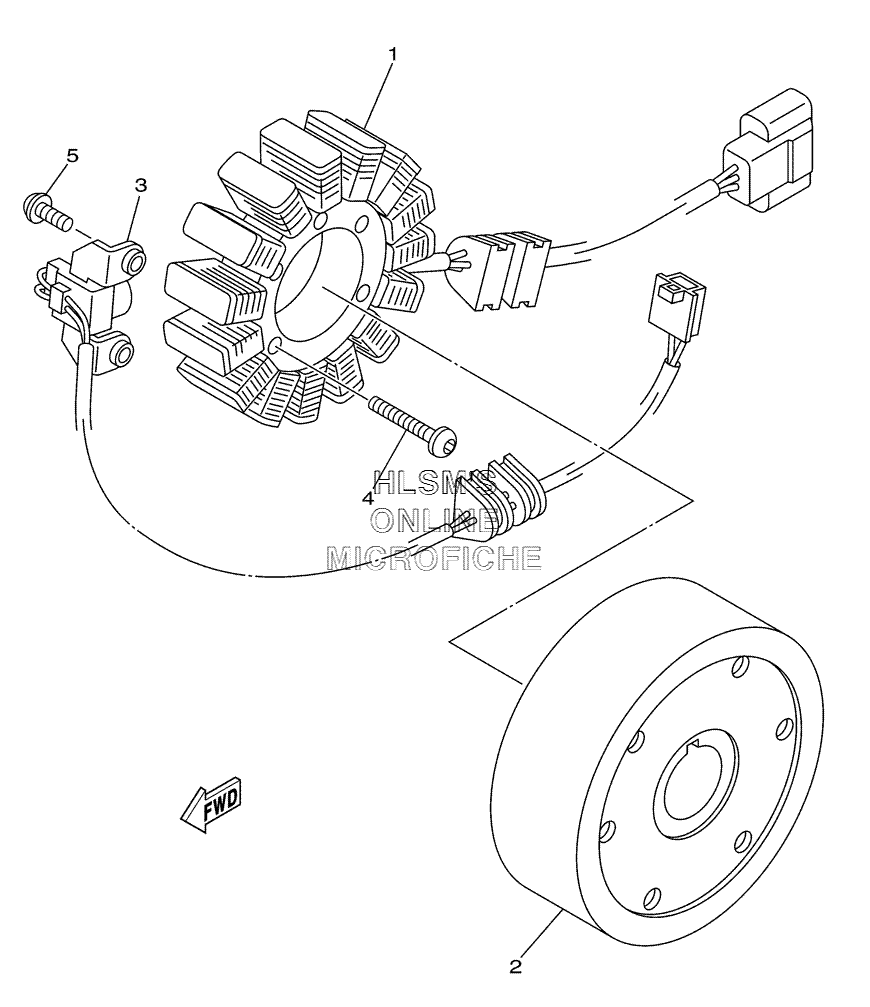 1
5
3
4
HLSM'S
ONLINE
MICROFICHE
FWD
2