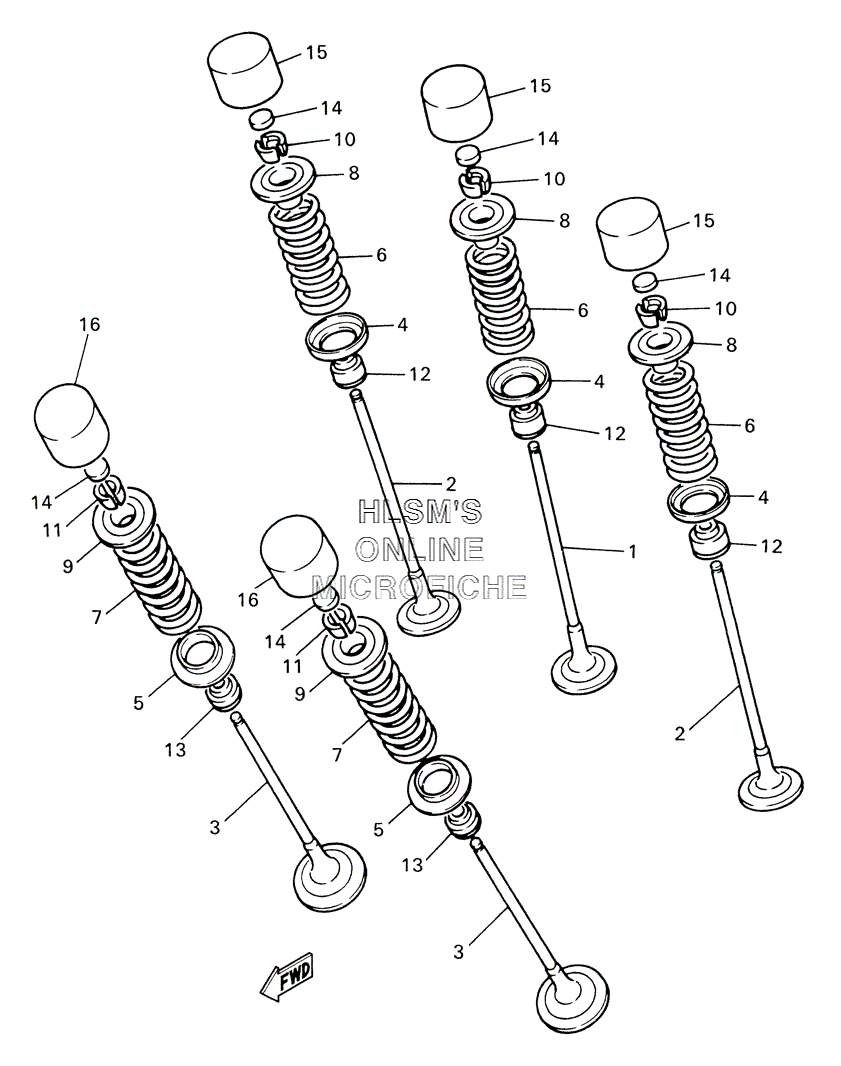 15
14
10
8
6
4
12
2
15
14
10
8
6
4
12
1
15
14
10
8
6
4
12
2
16
14
11
9
7
5
13
3
HLSM'S
ONLINE
MICROFICHE
16
14
11
9
7
5
13
3
FWD