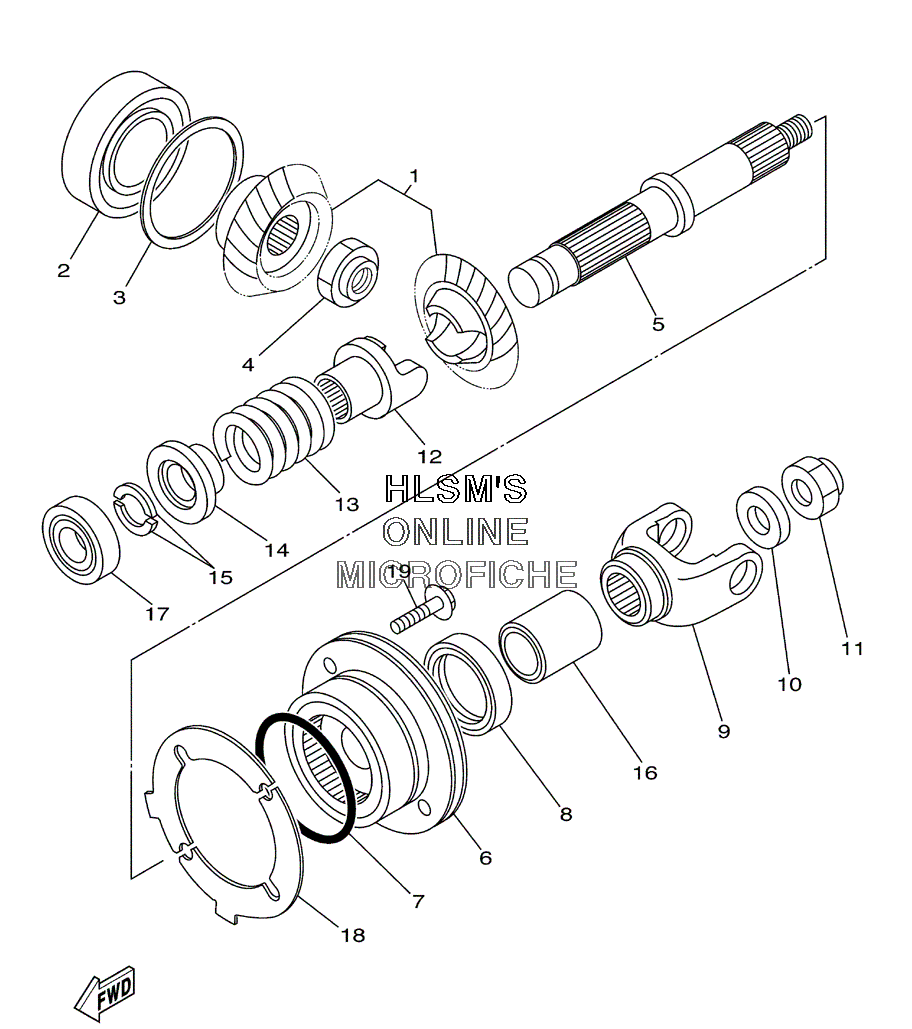 1
2
3
4
5
12
13
14
15
17
HLSM'S
ONLINE
MICROFICHE
19
11
10
9
16
8
6
7
18
FWD