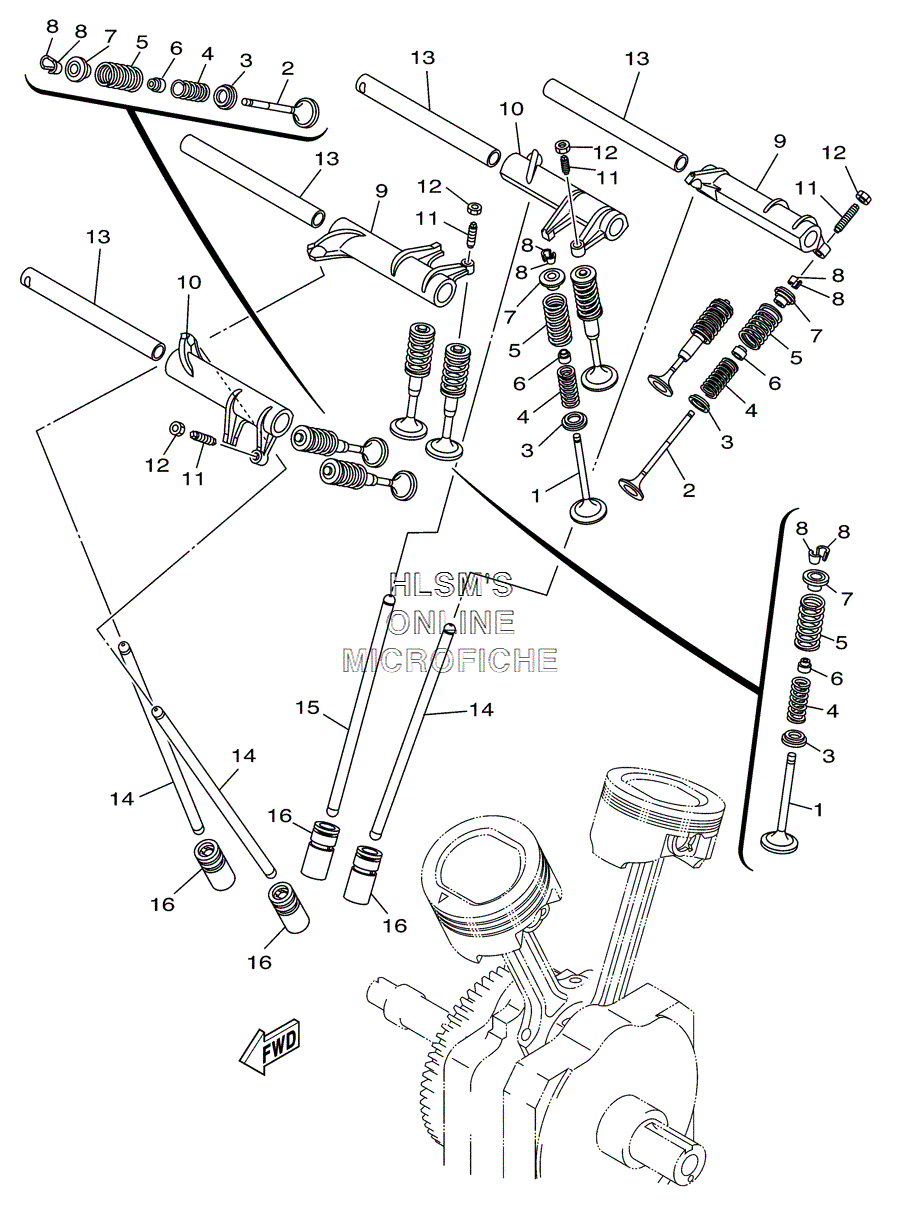 8 8 7 5 6 4 3 2

13 13 10 12 11 9 12 11 13 9 12 11 13 10

8 8 7 5 6 4 3 1

8 8 7 5 6 4 3 2

12 11

HLSM'S ONLINE MICROFICHE

8 8 7 5 6 4 3 1

15 14 14 14 16 16 16 16

FWD