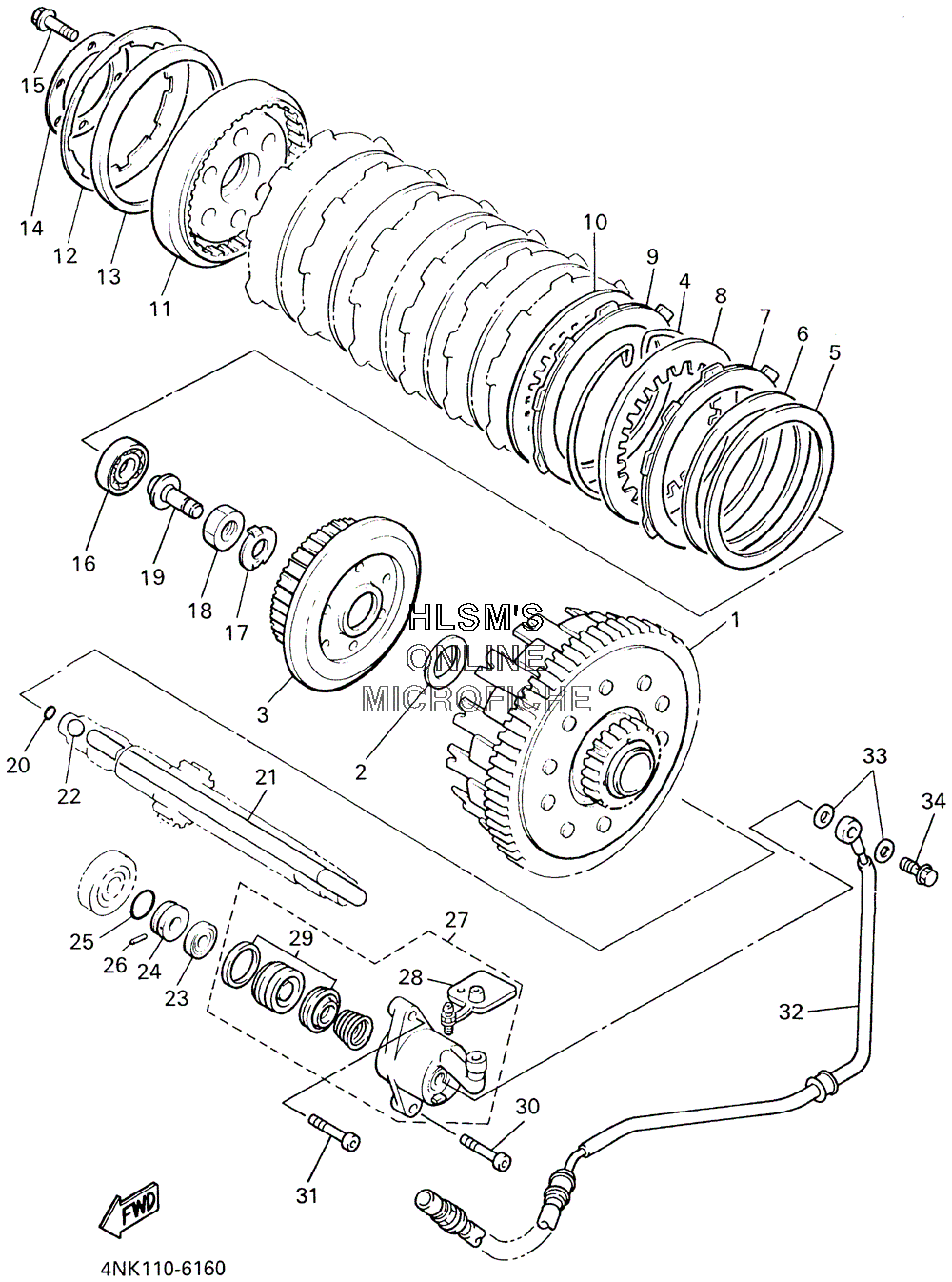 15
14
12
13
11
10
9
4
8
7
6
5
16
19
18
17
3
HLSM'S
ONLINE
MICROFICHE
1
2
20
22
21
33
34
25
26
24
23
29
27
28
32
30
31
FWD
4NK110-6160