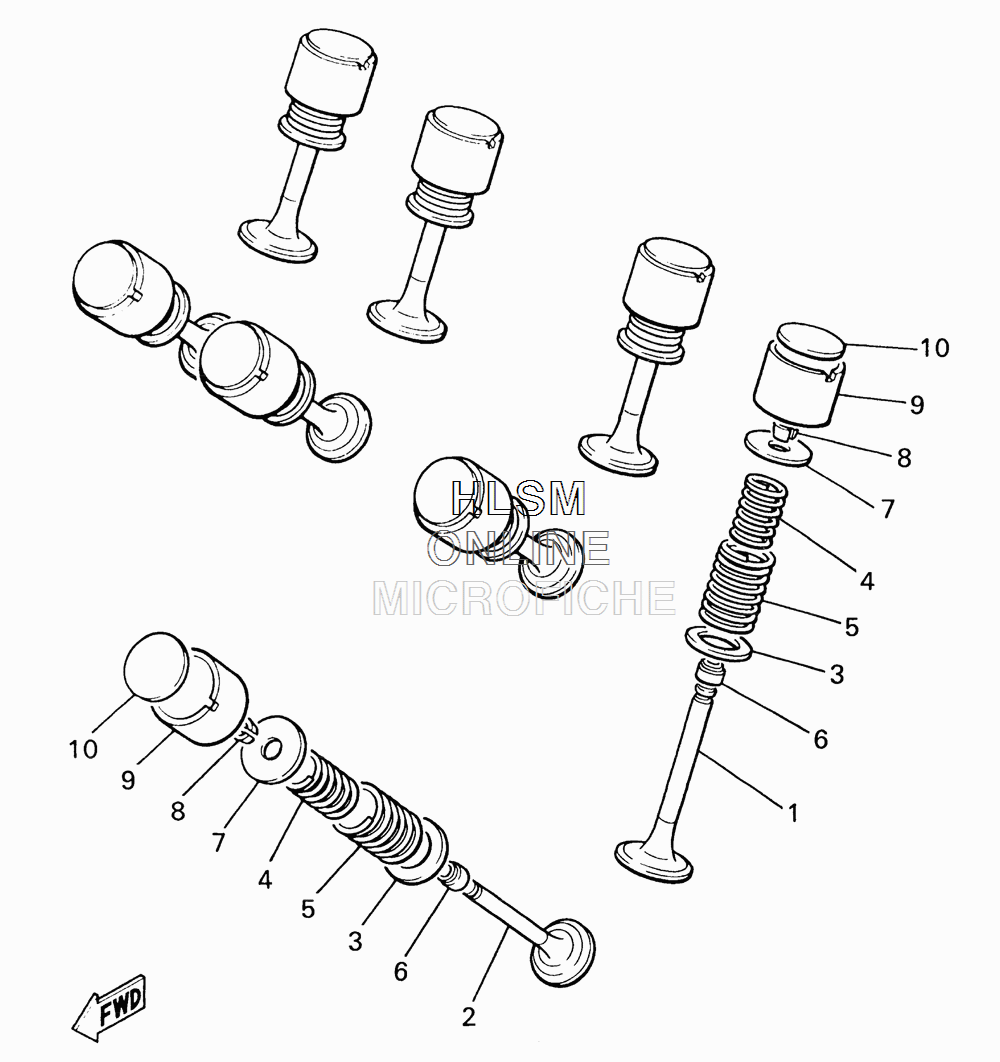 10
9
8
7
4
5
3
6
1

HLSM
ONLINE
MICROFICHE

10
9
8
7
4
5
3
6
2

FWD