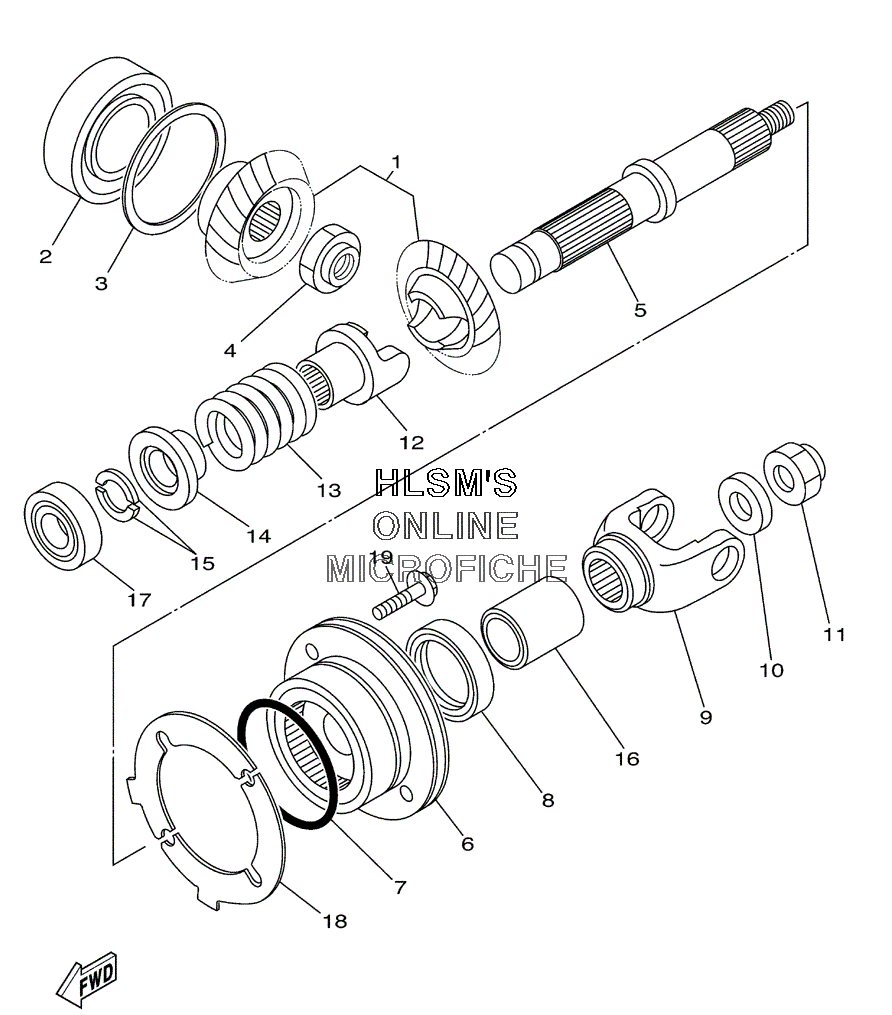 1
2
3
4
5
12
13
14
15
17
HLSM'S
ONLINE
MICROFICHE
19
11
10
9
16
8
6
7
18
FWD