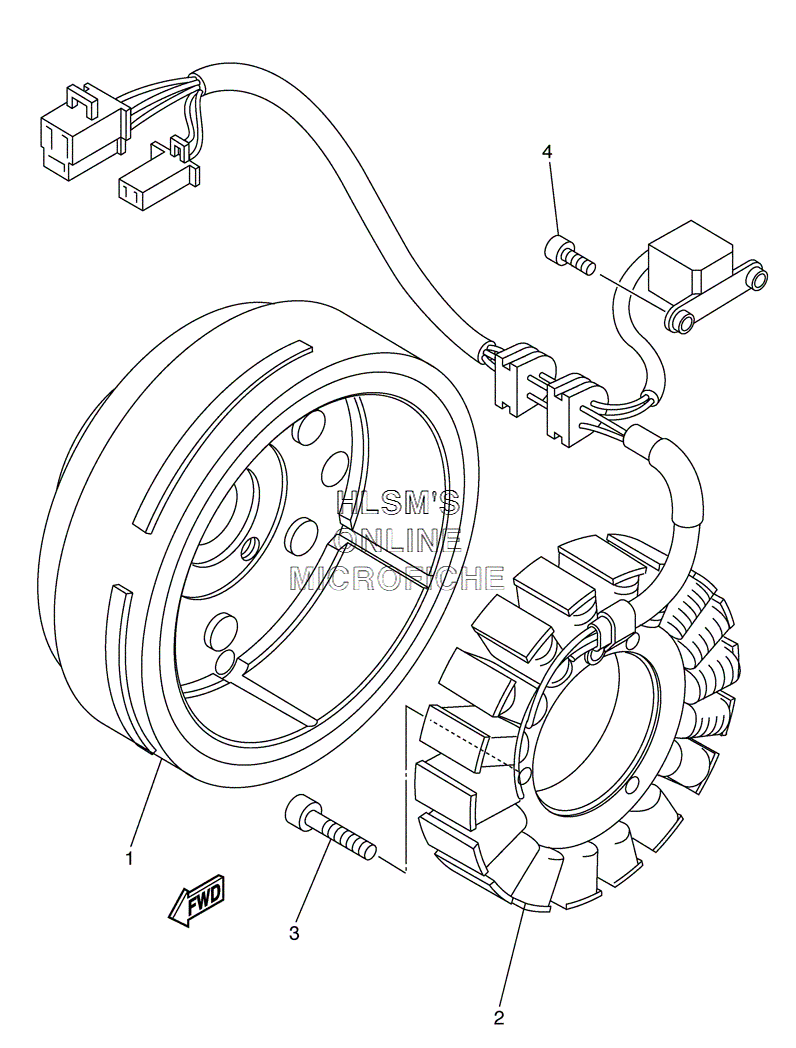 4

HLSM'S
ONLINE
MICROFICHE

1

FWD

3

2