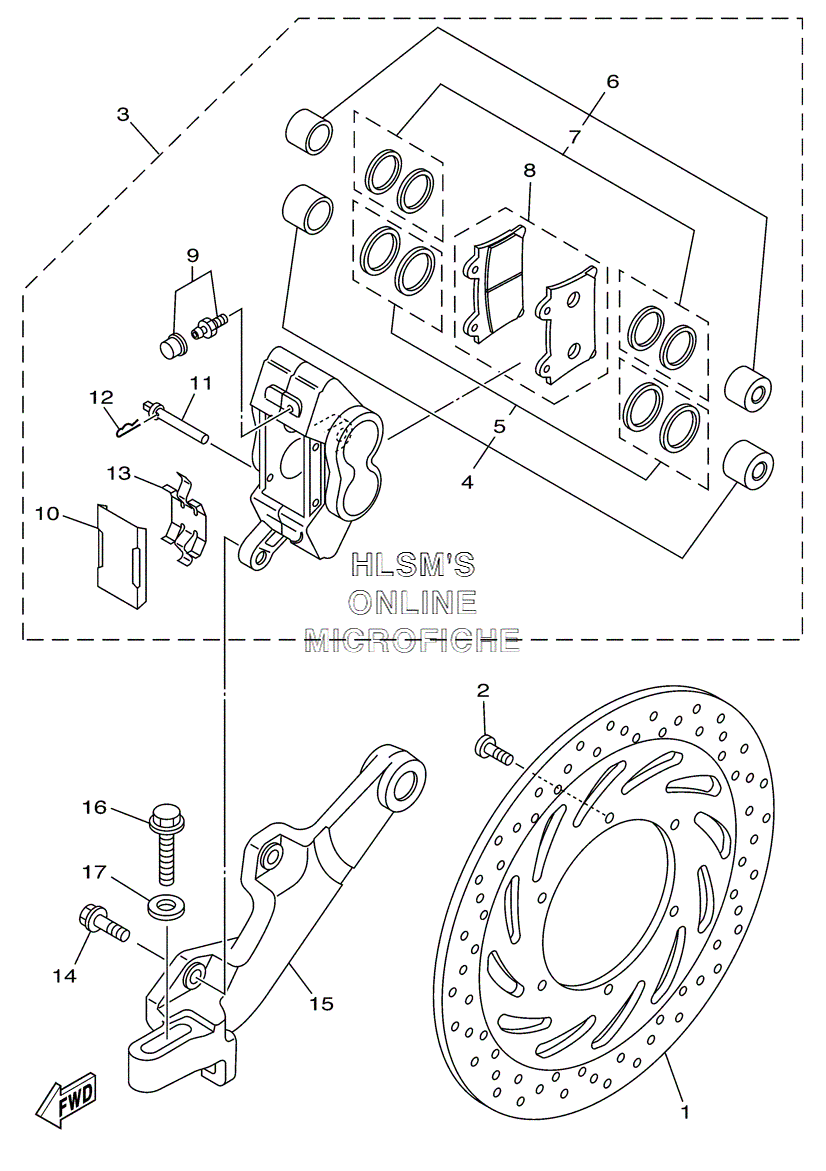 3
6
7
8
9
12
11
13
10
5
4
HLSM'S
ONLINE
MICROFICHE
2
16
17
14
15
1
FWD