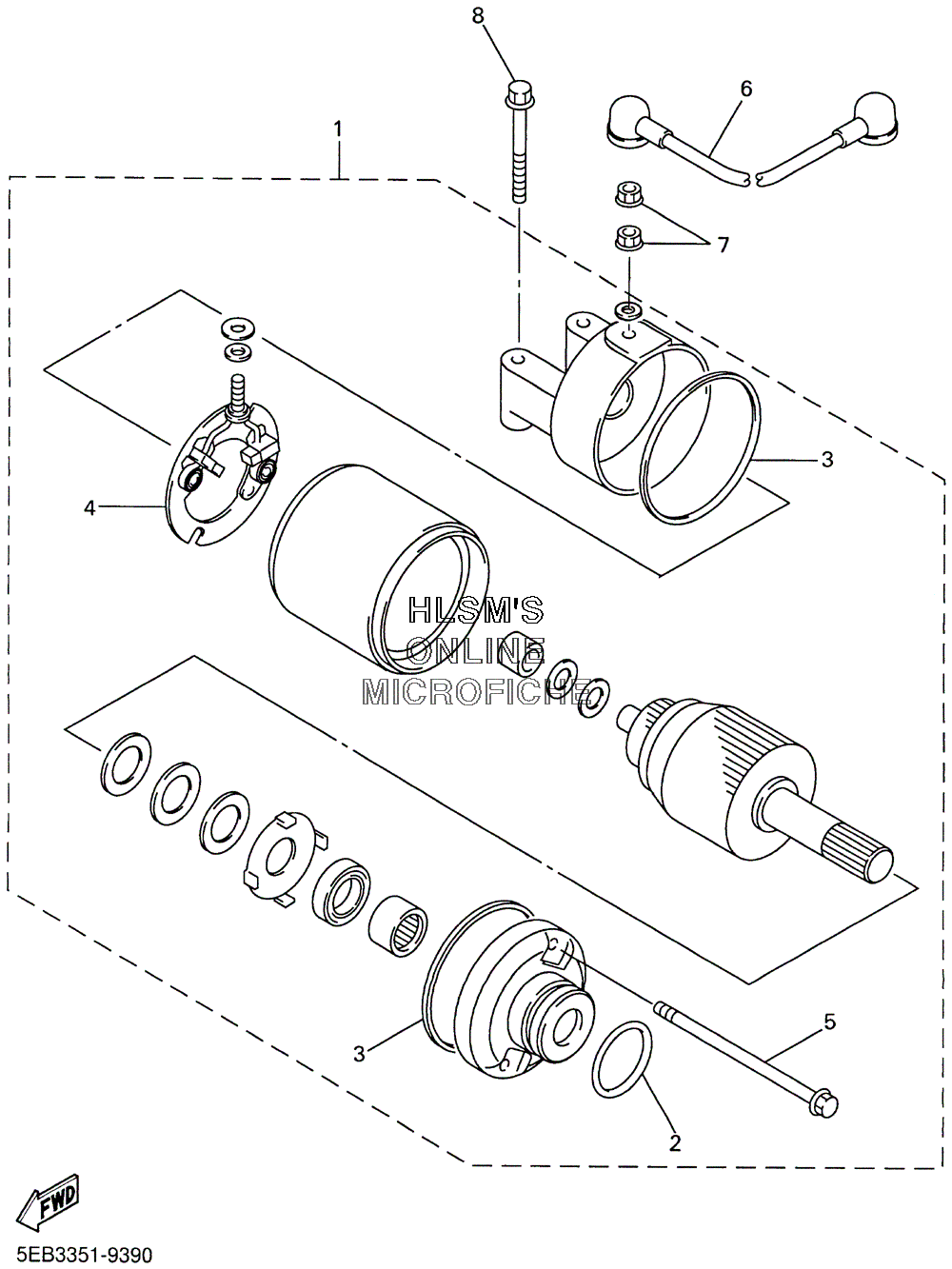 8

6

1

7

3

4

HLSM'S
ONLINE
MICROFICHE

5

3

2

FWD

5EB3351-9390