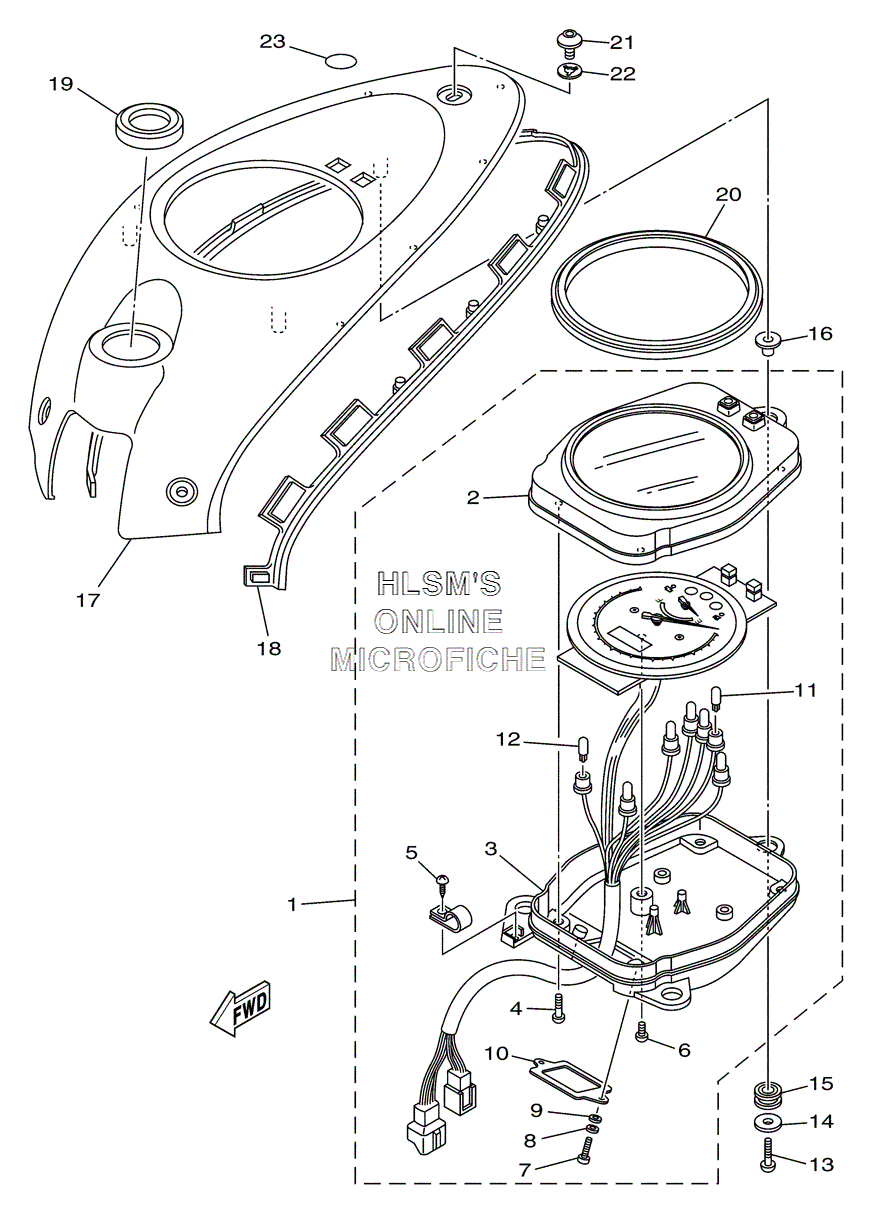 23
21
22
19
20
16
2
HLSM'S
ONLINE
MICROFICHE
17
18
11
12
5
3
1
FWD
4
6
10
9
8
7
15
14
13