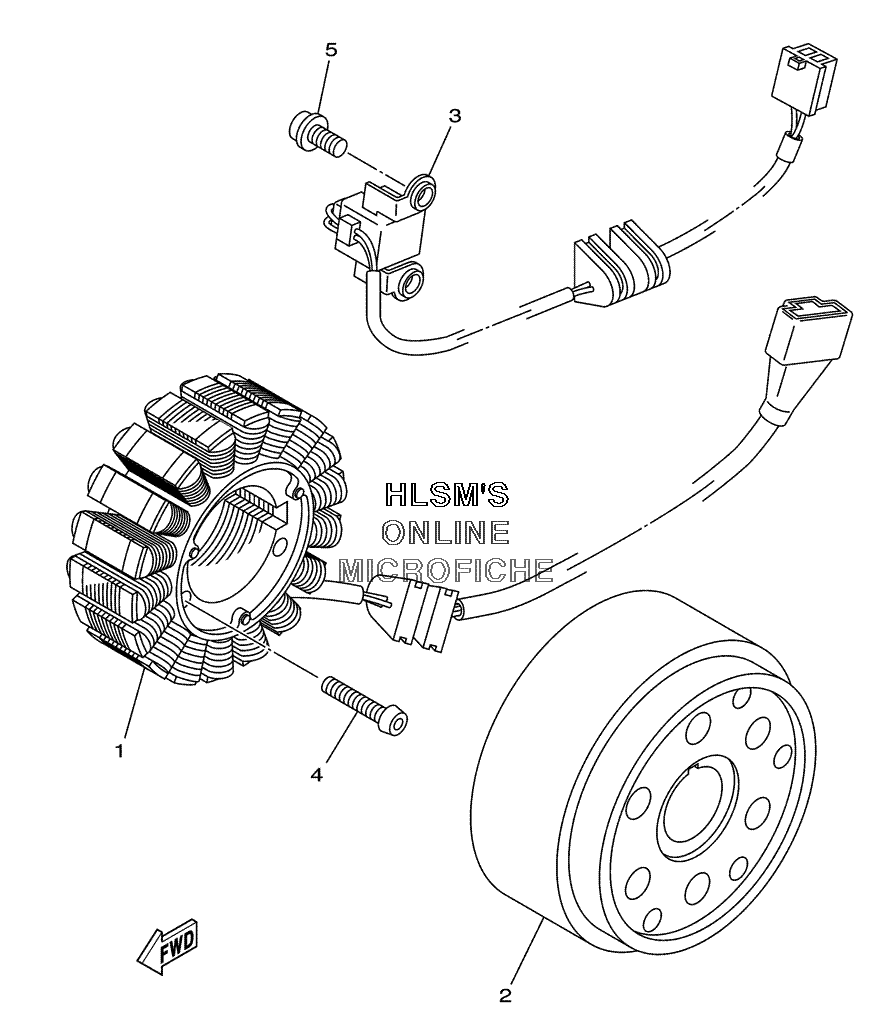 5
3
HLSM'S
ONLINE
MICROFICHE
1
4
FWD
2