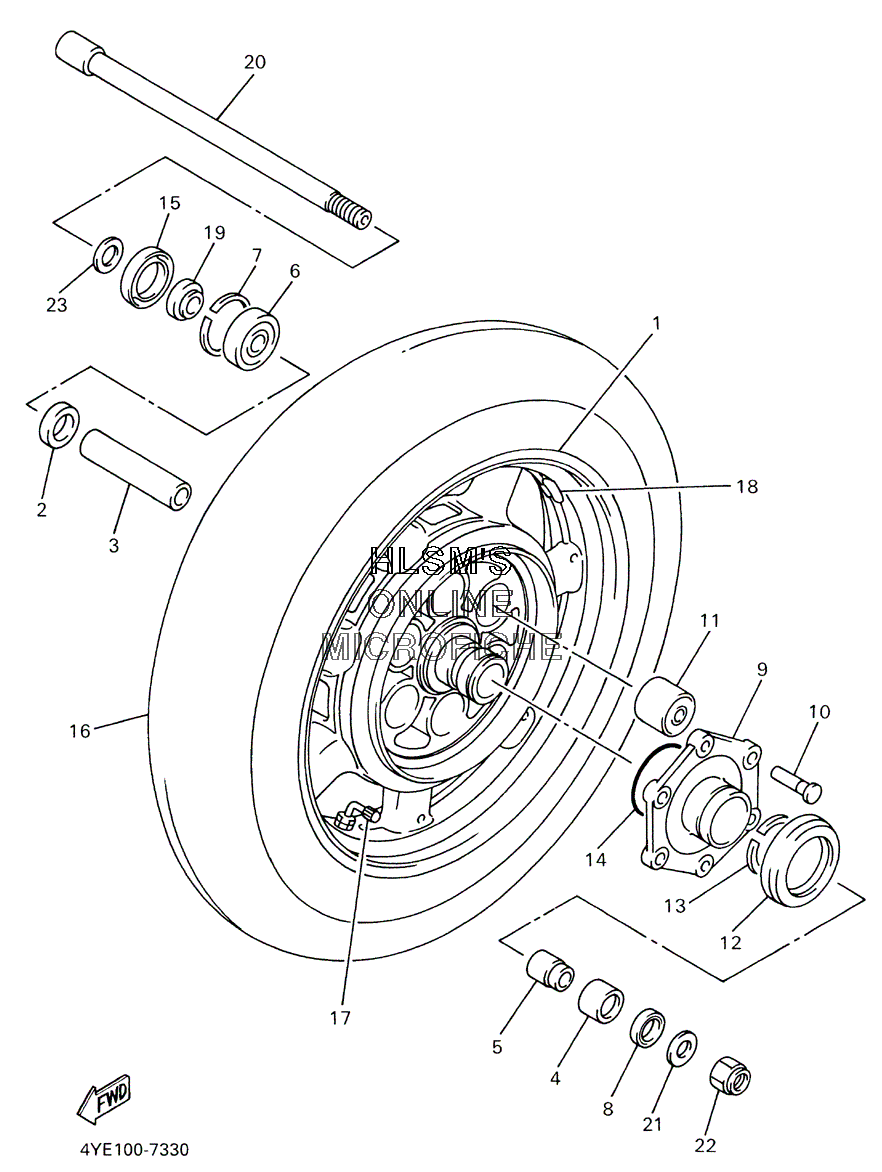 20
15
19
7
6
23
1
2
3
18
HLSM'S
ONLINE
MICROFICHE
11
9
10
16
14
13
12
17
5
4
8
21
22
FWD
4YE100-7330