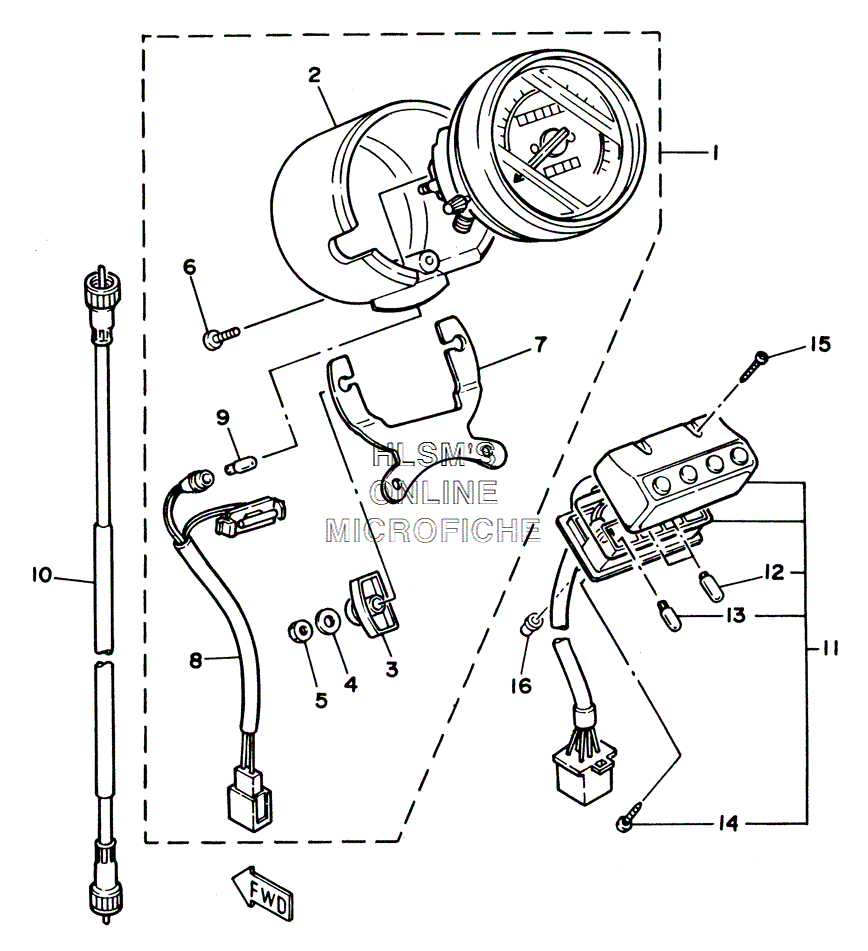 2
1
6
7
15
9
HLSM'S
ONLINE
MICROFICHE
10
12
13
11
8
5
4
3
16
14
FWD