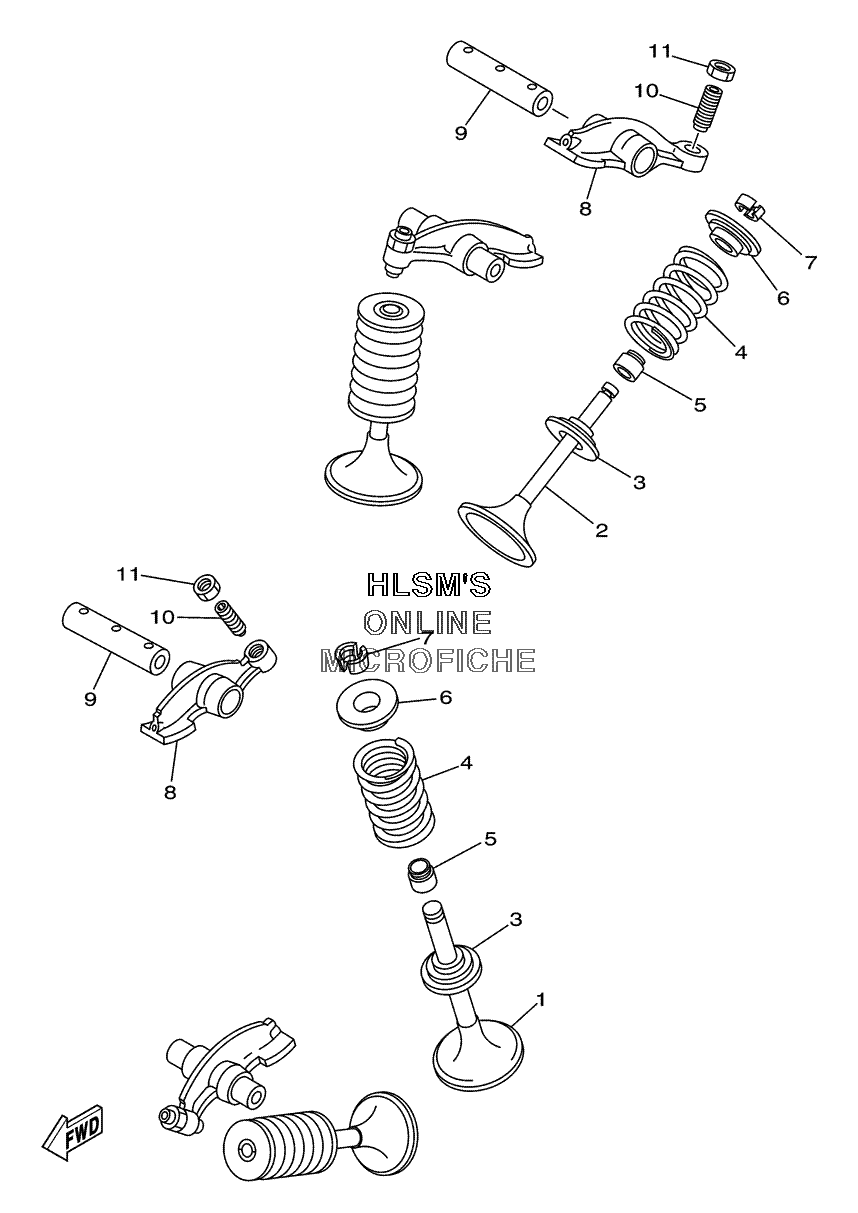 11
10
9
8
7
6
4
5
3
2
11
10
9
8
HLSM'S
ONLINE
MICROFICHE
7
6
4
5
3
1
FWD