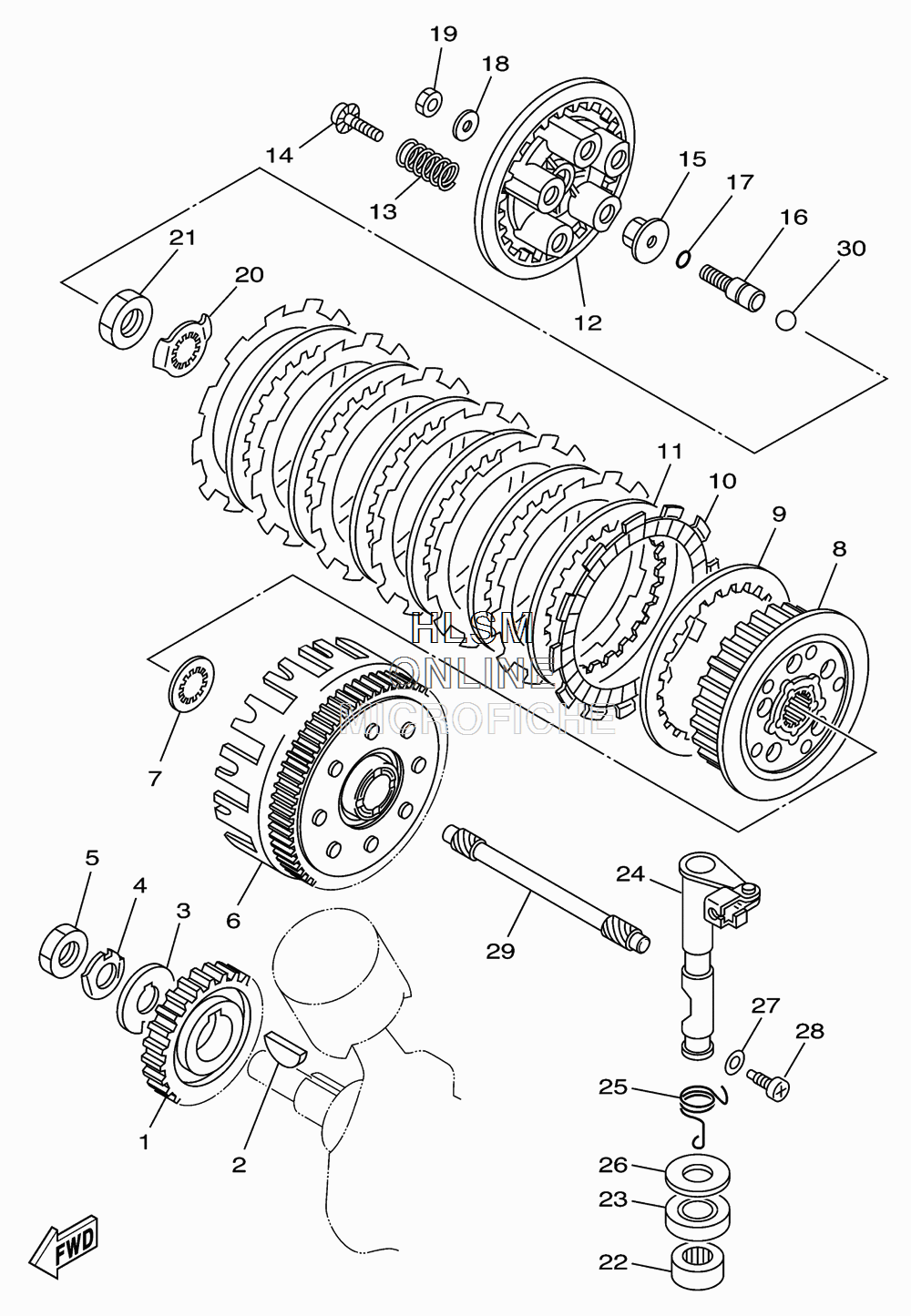 19
18
14
13
15
17
16
30
21
20
12
11
10
9
8
HLSM
ONLINE
MICROFICHE
7
6
5
4
3
24
29
27
28
25
1
2
26
23
22
FWD