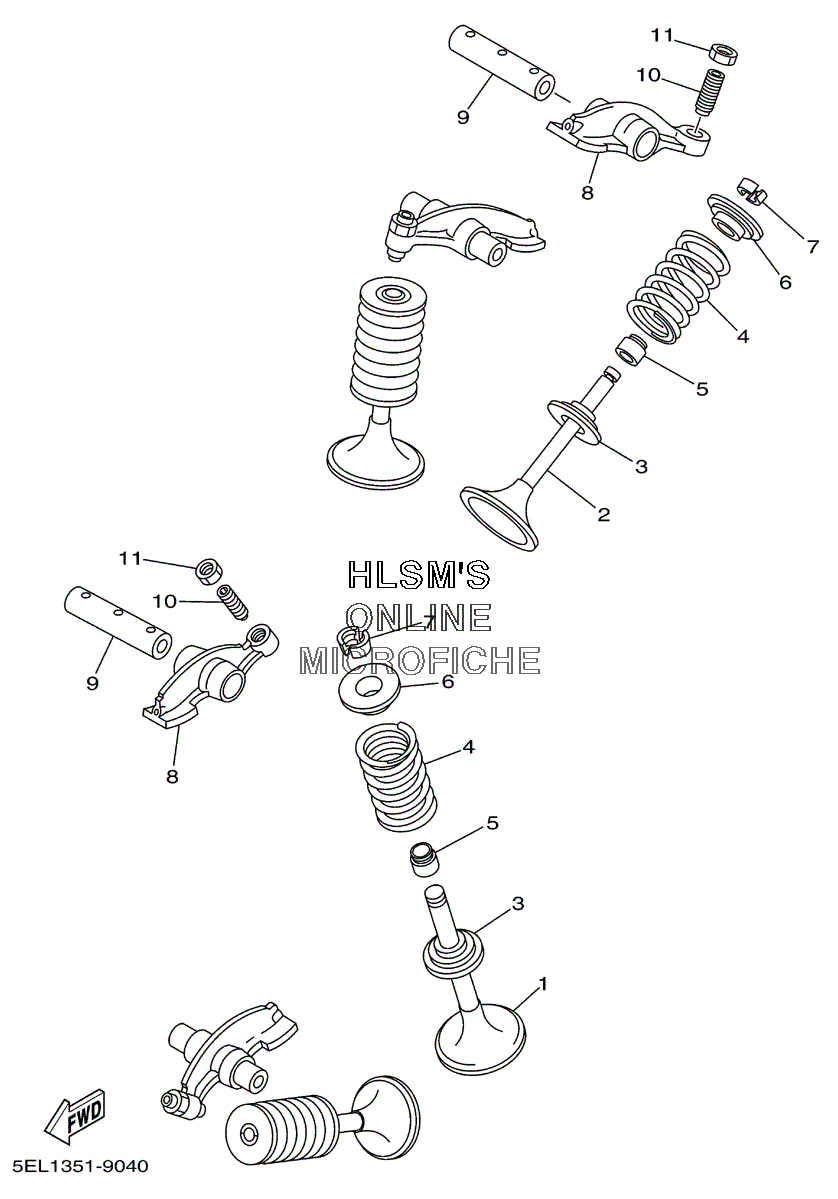 11
10
9
8
7
6
4
5
3
2
11
10
9
8
HLSM'S
ONLINE
MICROFICHE
7
6
4
5
3
1
FWD
5EL1351-9040