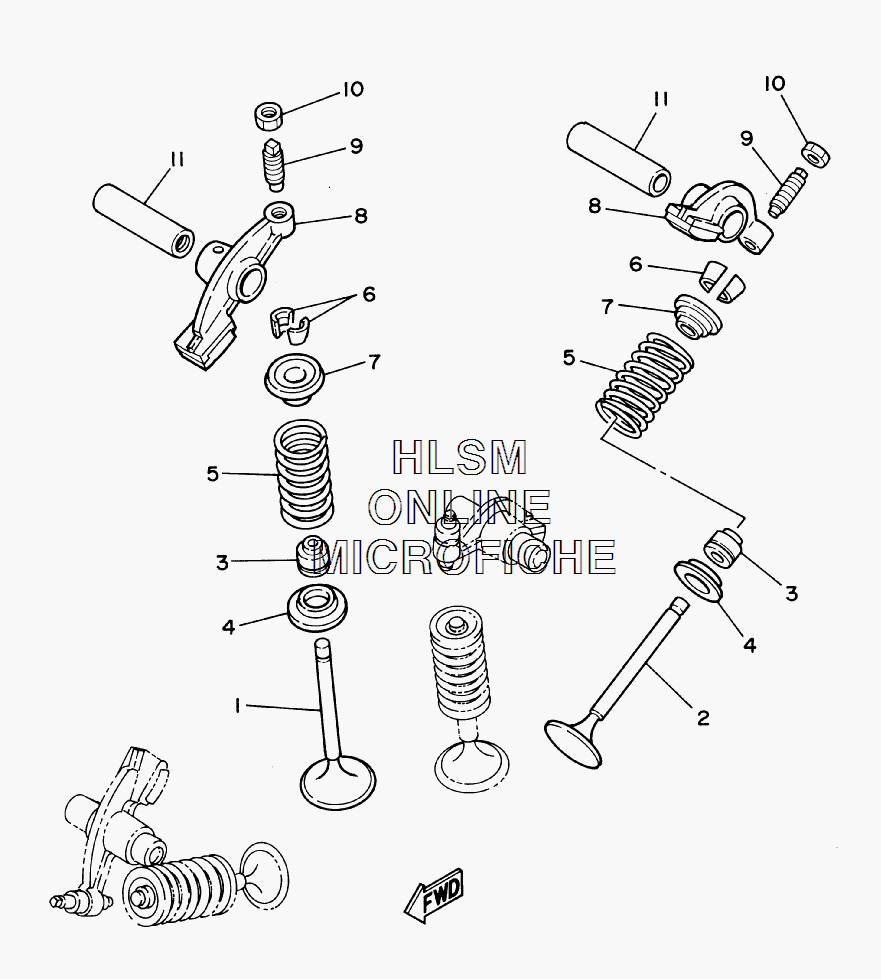 10
9
11
8
6
7
5
3
4
1
11
10
9
8
6
7
5
3
4
2
HLSM
ONLINE
MICROFICHE
FWD