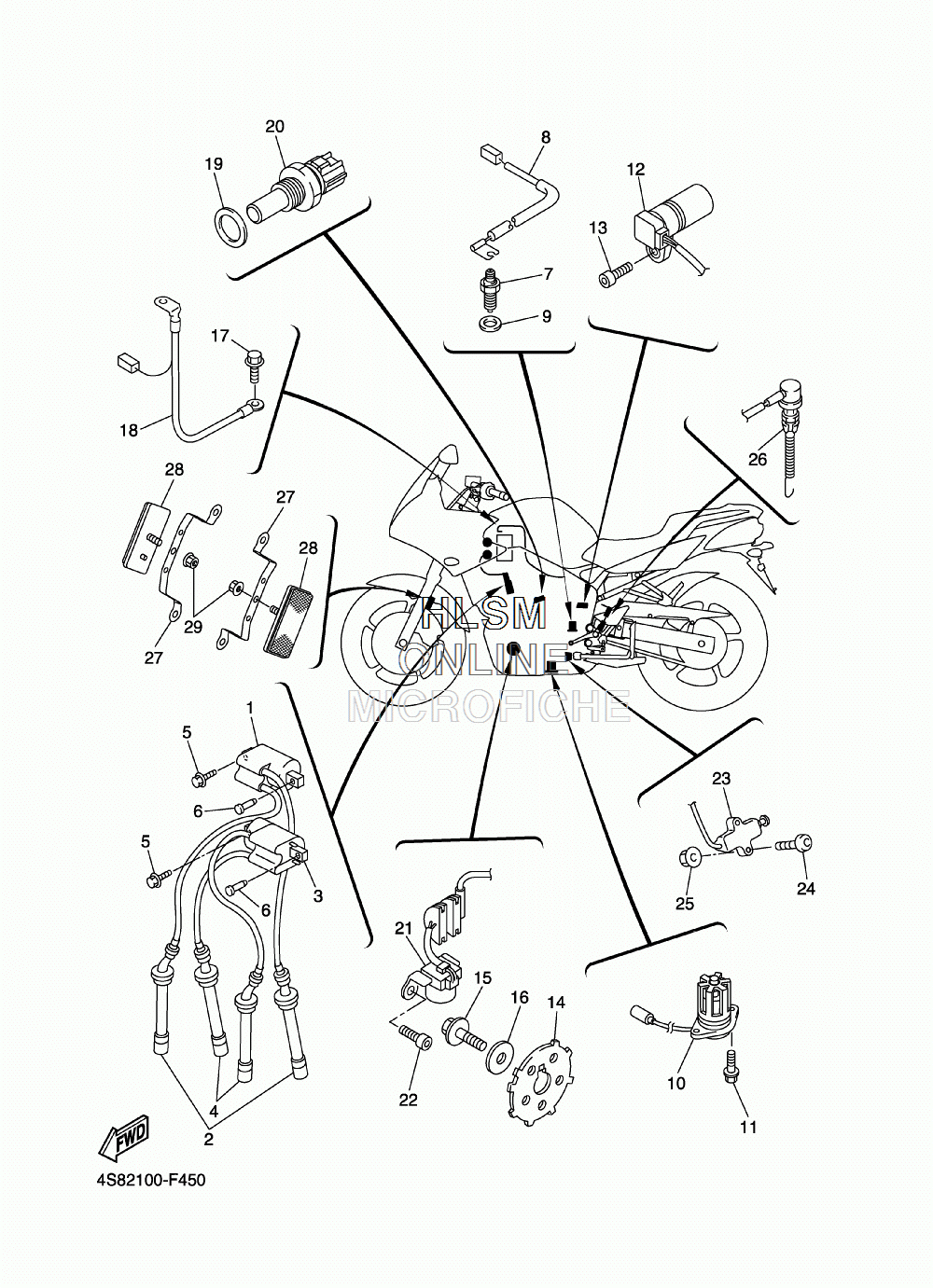 20
19
8
12
13
7
9
17
18
26
28
27
28
29
27
HLSM
ONLINE
MICROFICHE
1
5
6
5
6
3
23
24
25
21
15
16
14
22
10
11
4
2
FWD
4S82100-F450