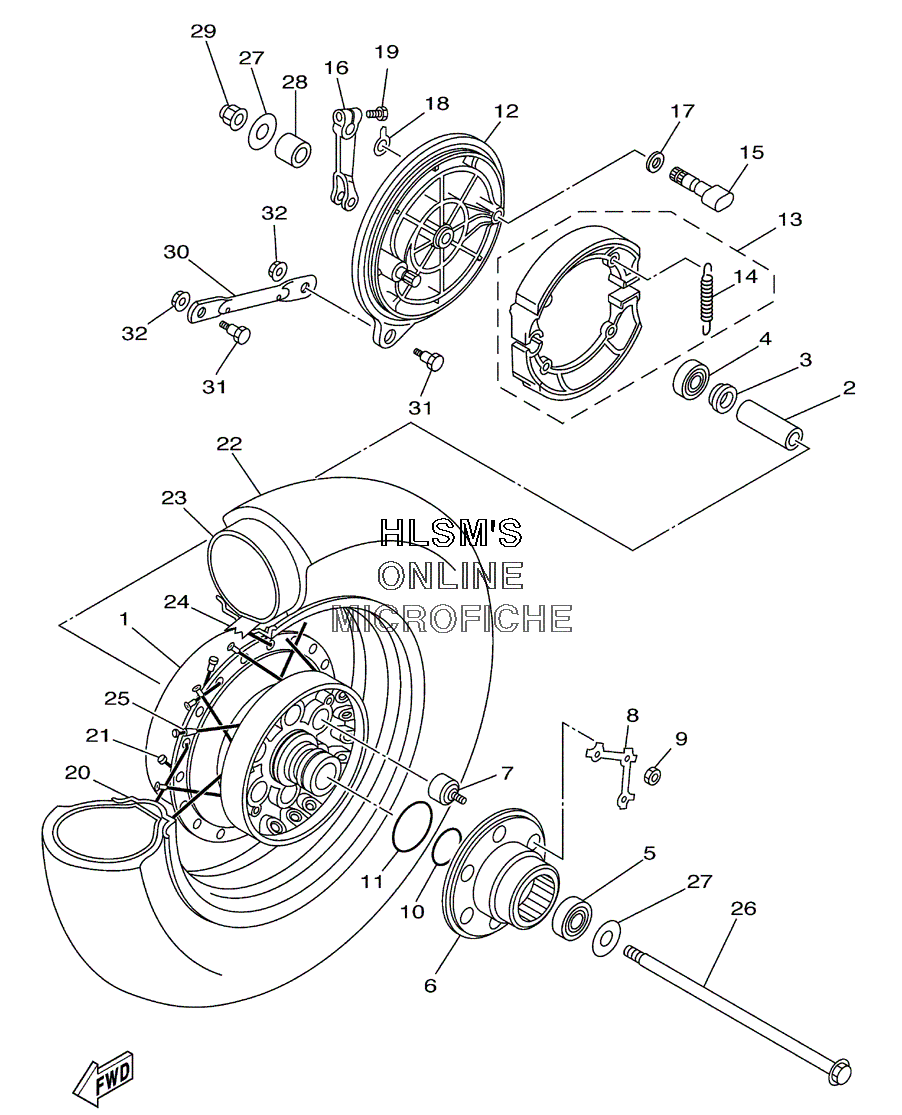 29
27
28
16
19
18
12
17
15
13
14
32
30
32
31
31
4
3
2
22
23
HLSM'S
ONLINE
MICROFICHE
24
1
25
21
20
8
9
7
11
10
5
27
26
6
FWD