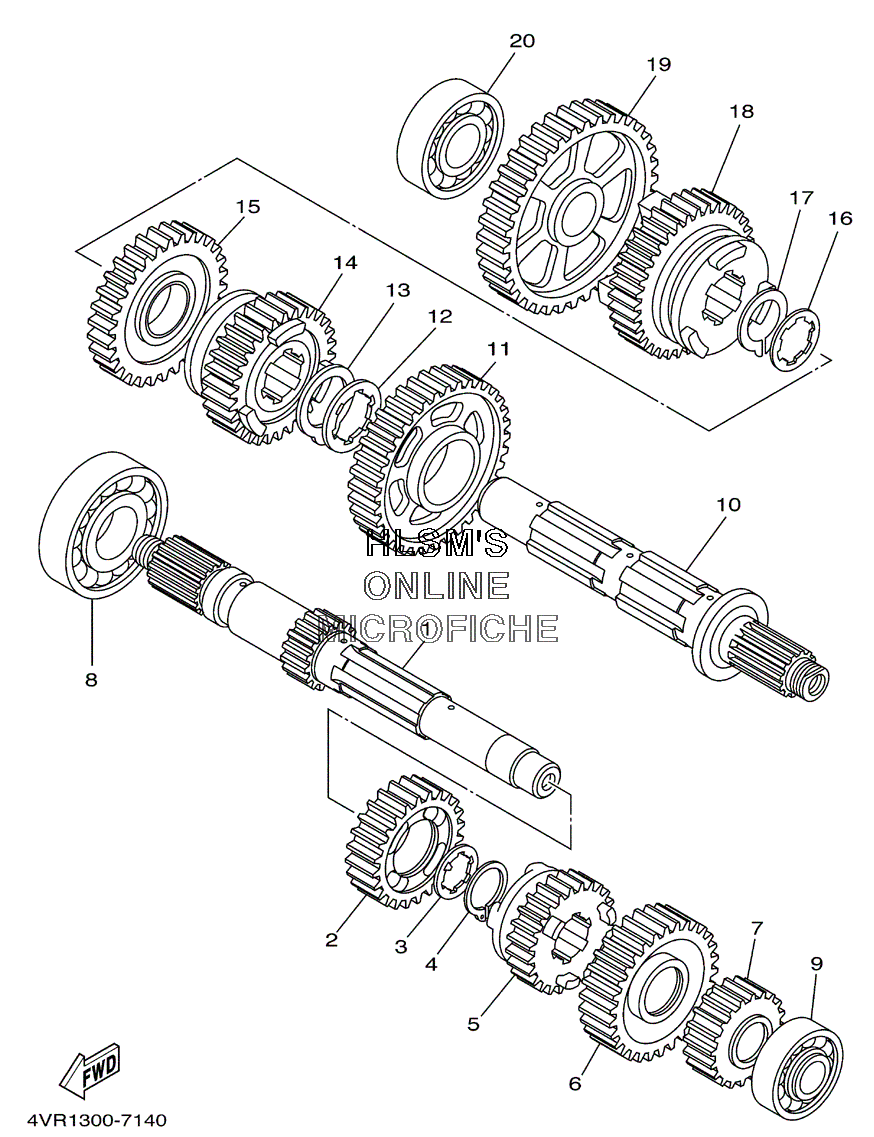 20
19
18
17
16
15
14
13
12
11
10
HLSM'S
ONLINE
MICROFICHE
1
8
2
3
4
5
6
7
9
FWD
4VR1300-7140