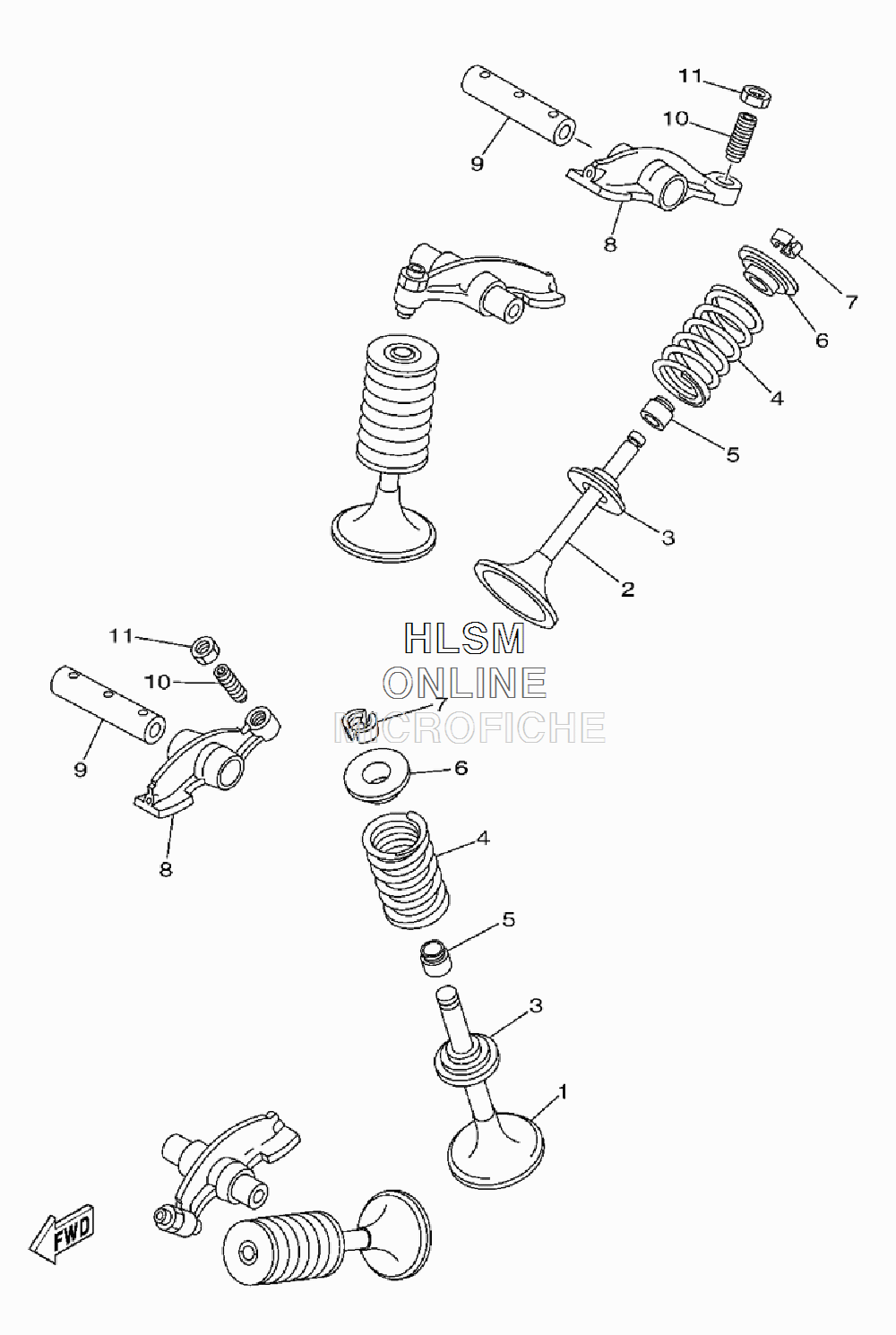 11
10
9
8
7
6
4
5
3
2
HLSM
ONLINE
MICROFICHE
11
10
9
8
7
6
4
5
3
1
FWD