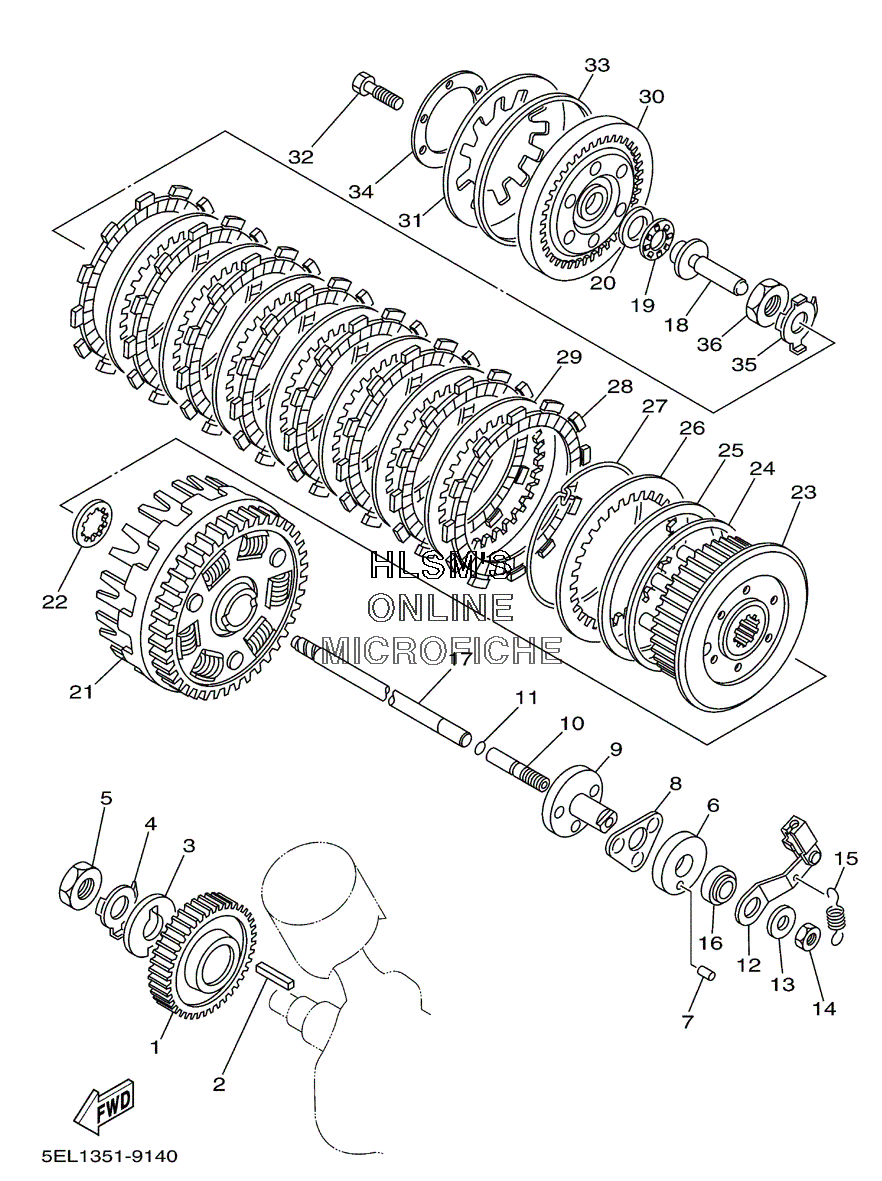 33
30
32
34
31
20
19
18
36
35
29
28
27
26
25
24
23
22
21
HLSM'S
ONLINE
MICROFICHE
17
11
10
9
8
6
5
4
3
15
16
12
13
14
7
1
2
FWD
5EL1351-9140