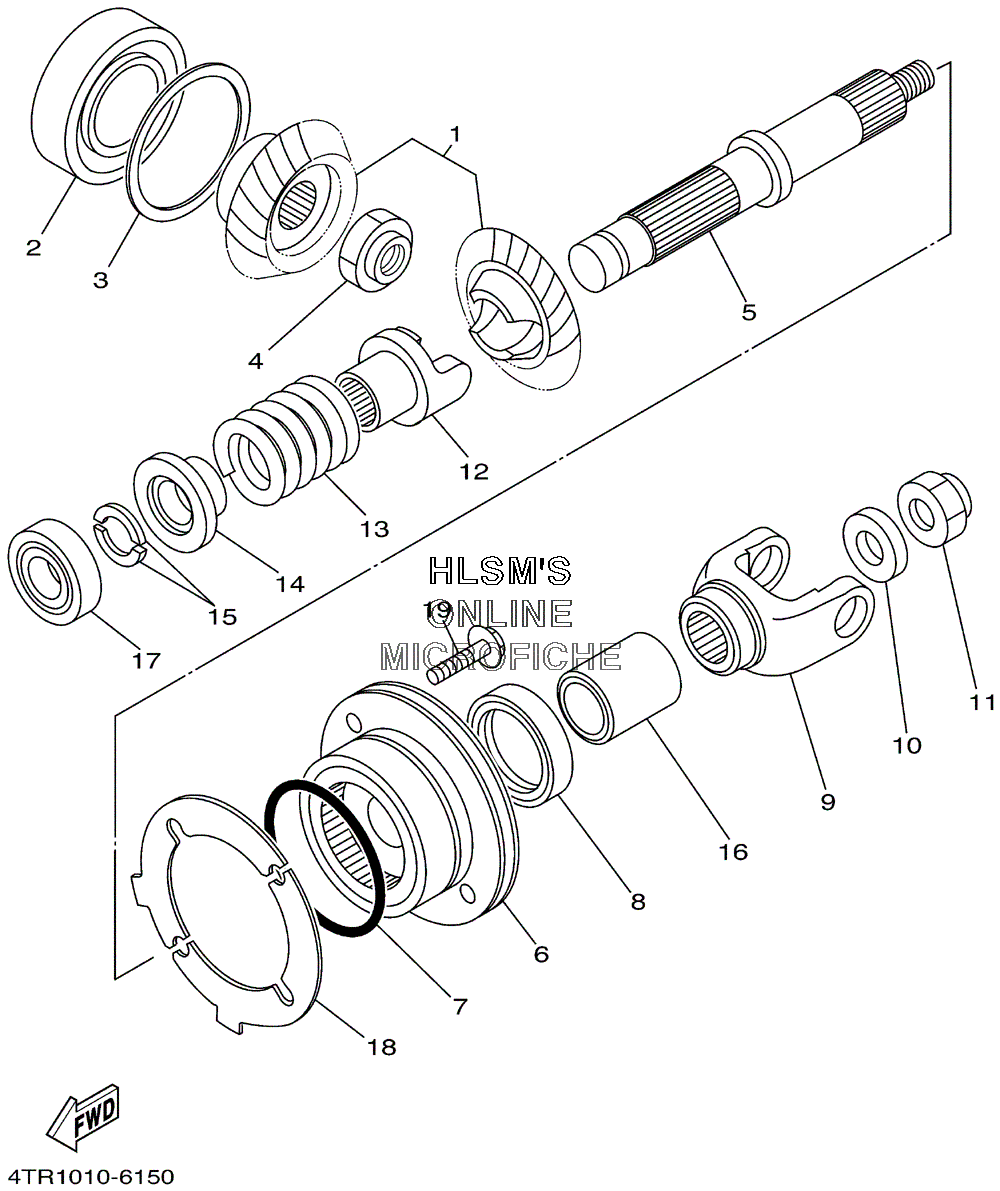 1
2
3
4
5
12
13
14
15
17
HLSM'S
ONLINE
MICROFICHE
19
11
10
9
16
8
6
7
18
FWD
4TR1010-6150