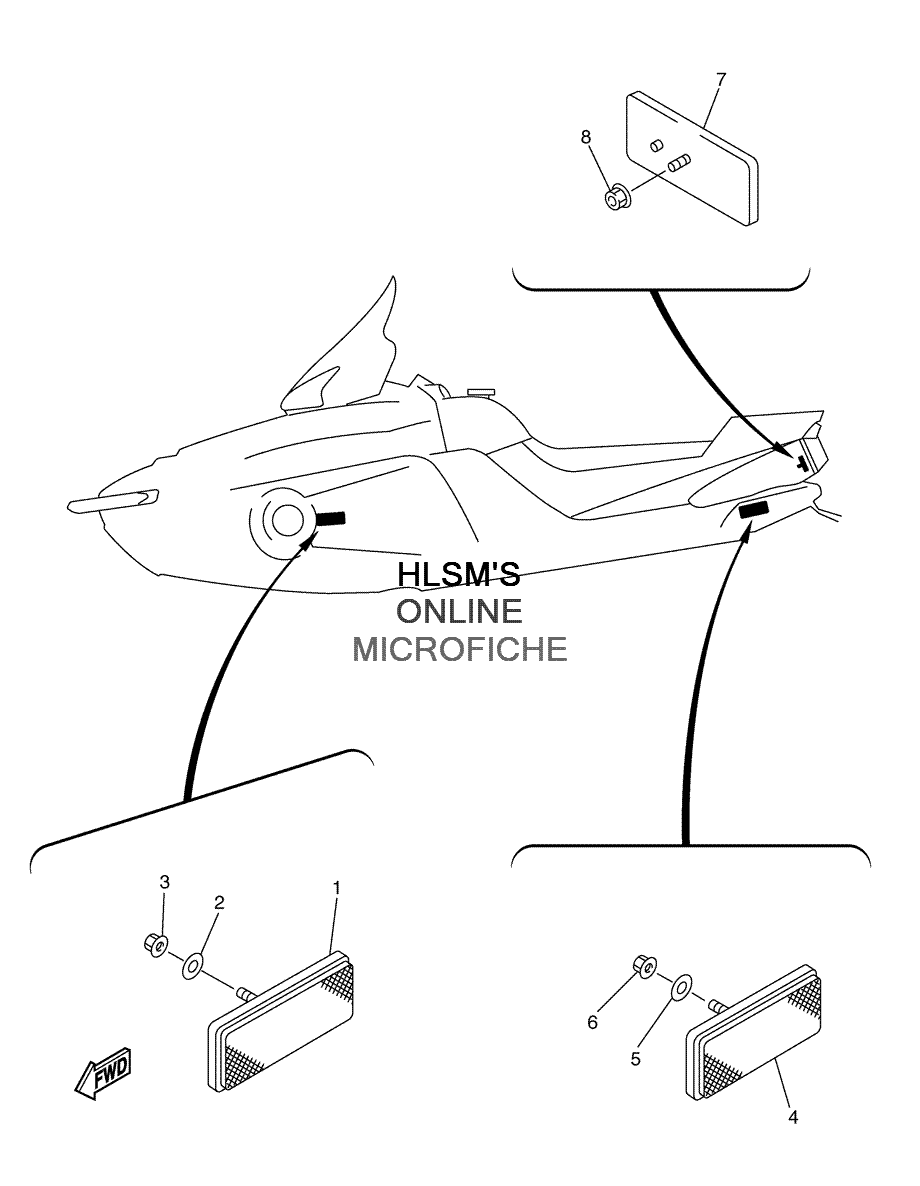 7
8
HLSM'S
ONLINE
MICROFICHE
3
2
1
FWD
6
5
4