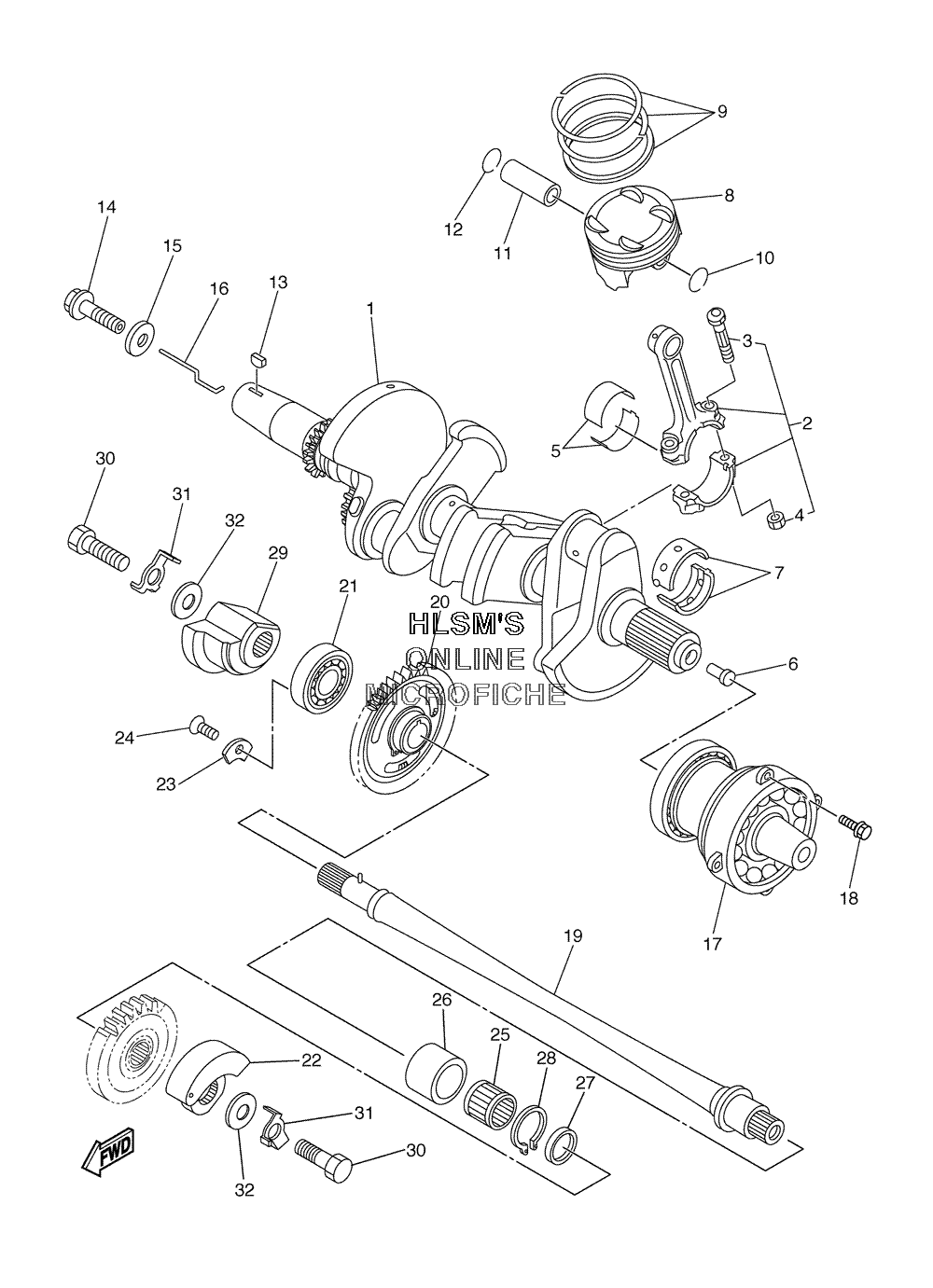 9
8
12
11
10
14
15
16
13
1
3
2
5
4
30
31
32
29
21
20
7
HLSM'S
ONLINE
MICROFICHE
6
24
23
18
17
19
26
25
28
27
22
31
30
32
FWD