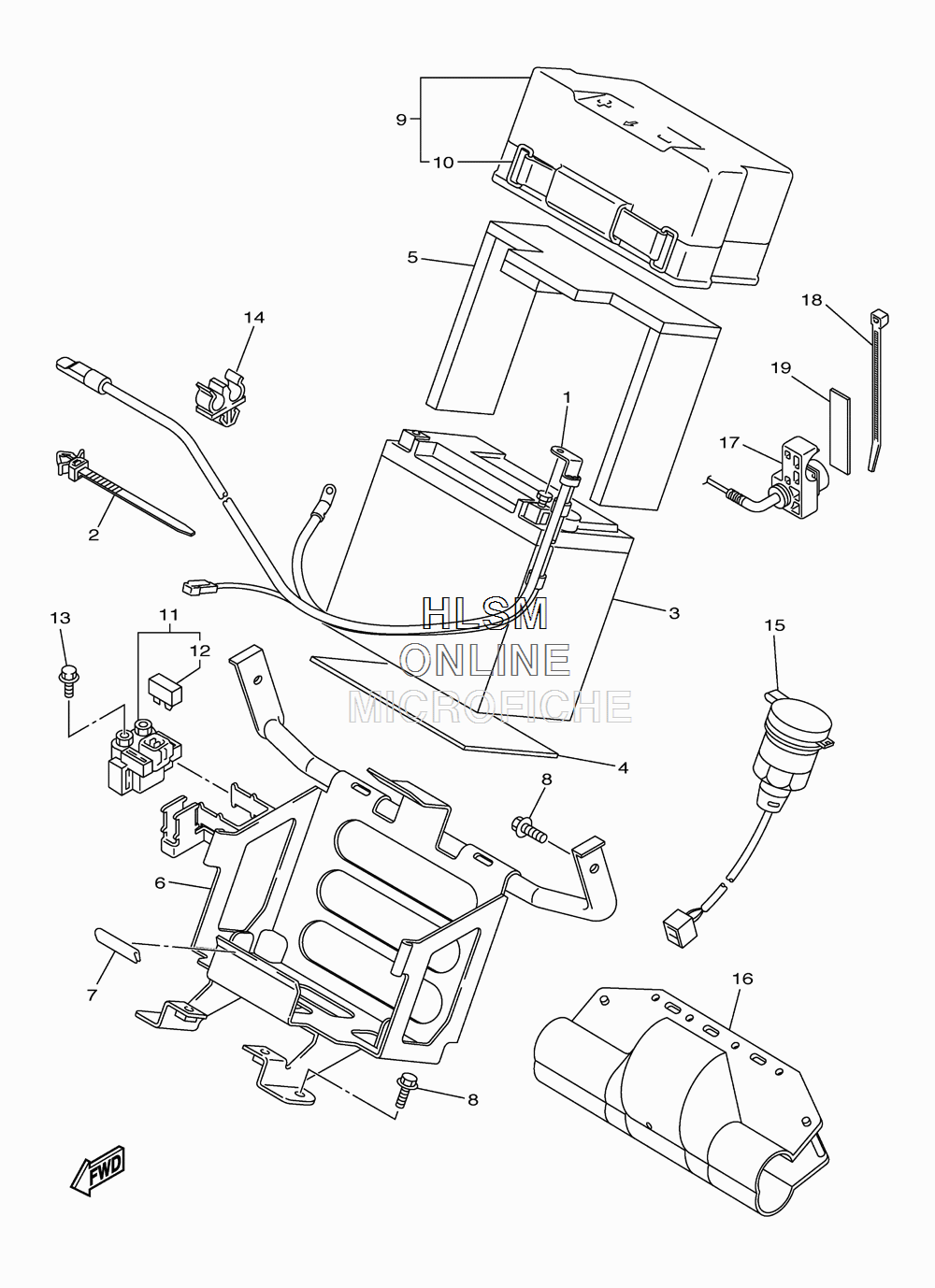 9
10
5
14
18
19
1
17
2
3
HLSM
ONLINE
MICROFICHE
13
11
12
15
4
8
6
7
16
8
FWD