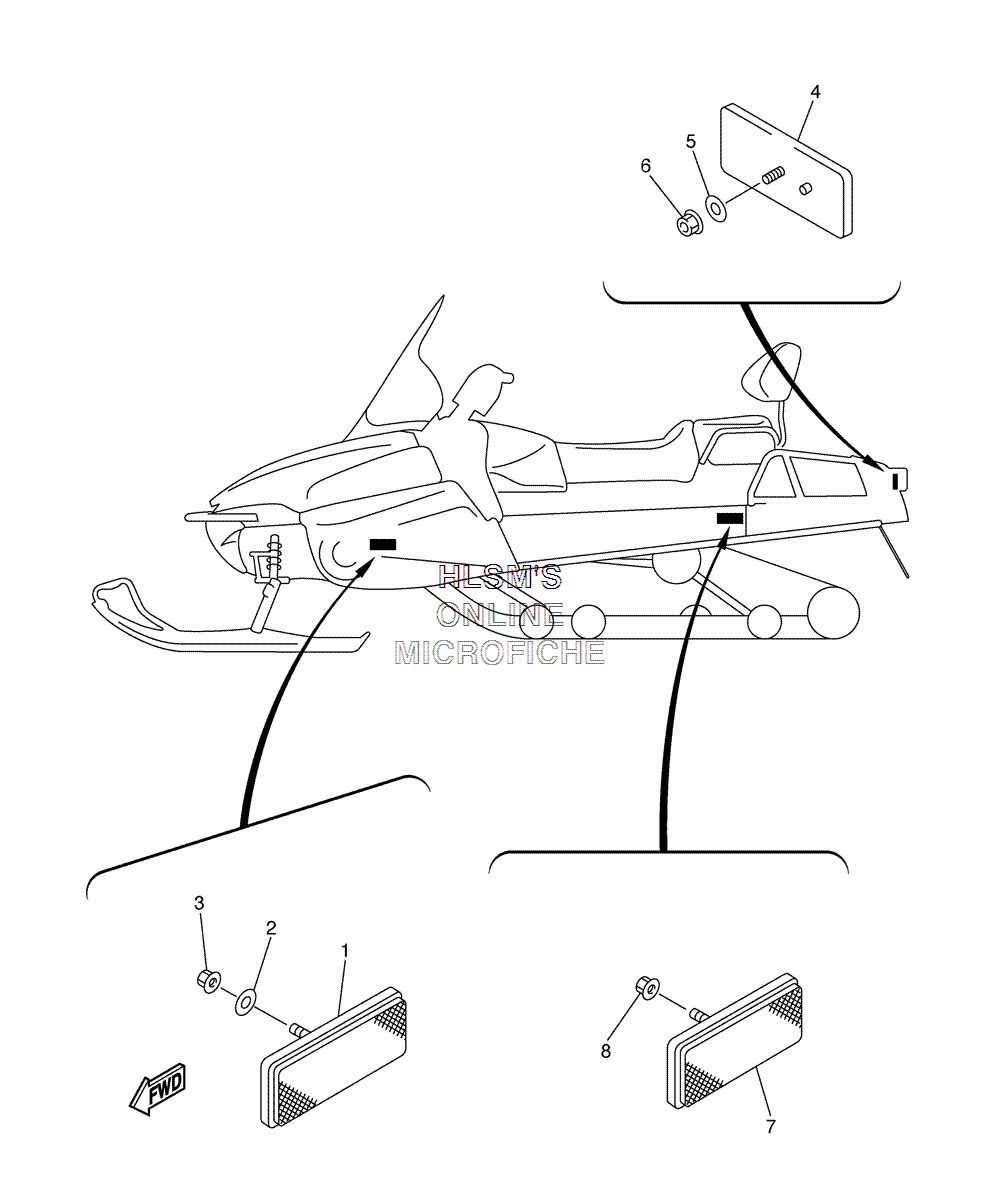 4
5
6
HLSM'S
ONLINE
MICROFICHE
3
2
1
FWD
8
7