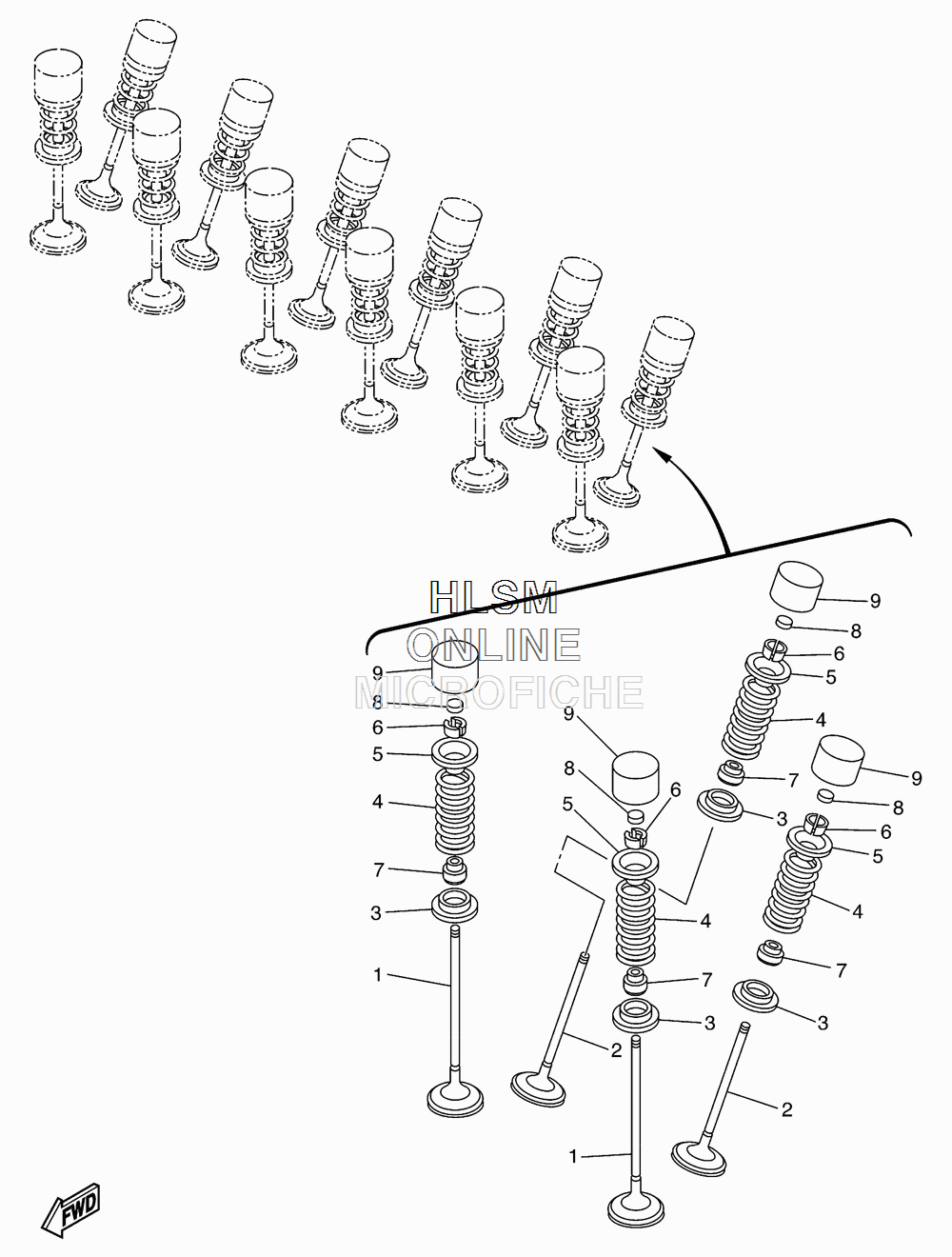 HLSM
ONLINE
MICROFICHE

9
8
6
5
4
7
3
1

9
8
6
5
4
7
3
2
1

9
8
6
5
4
7
3

9
8
6
5
4
7
3
2

FWD