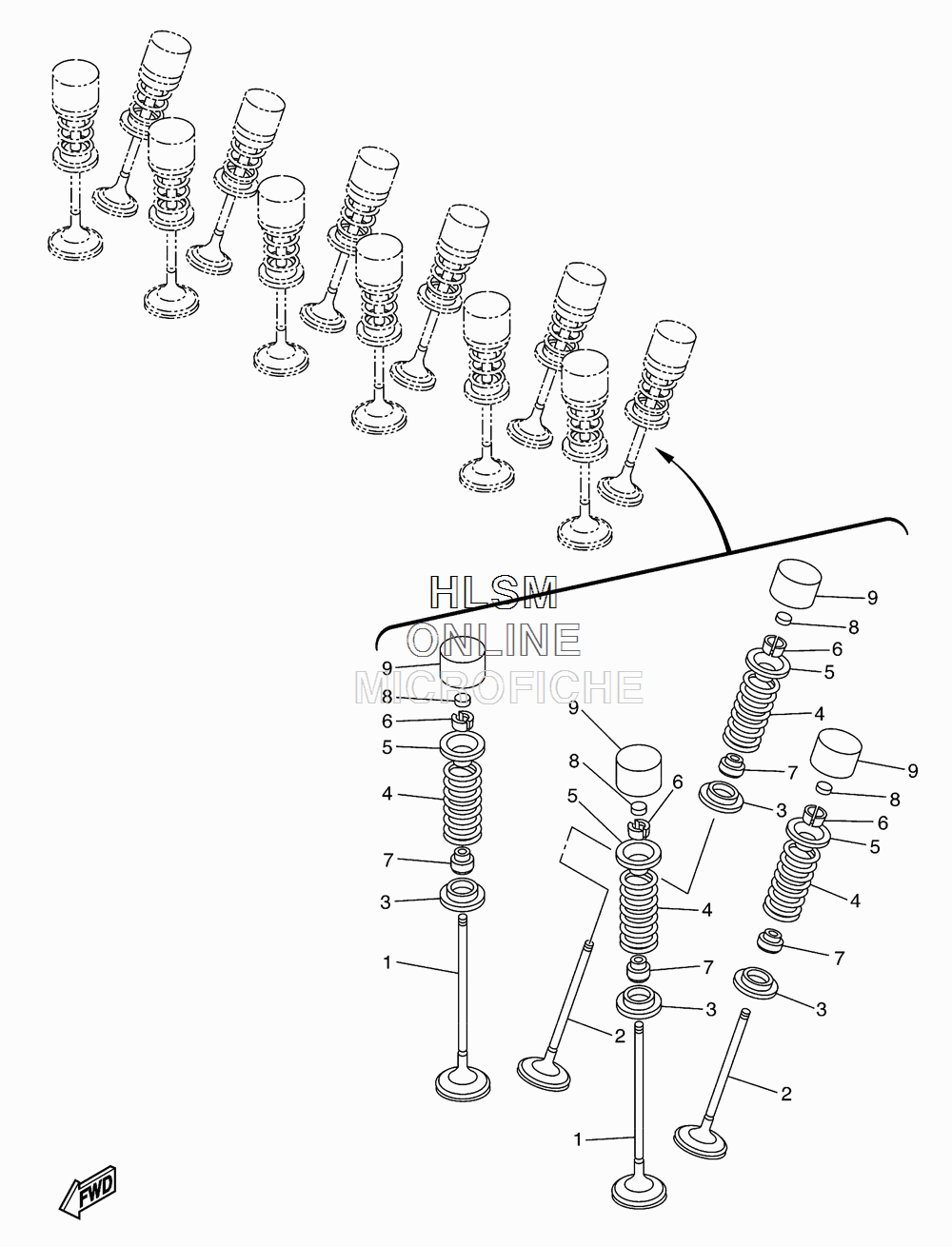 HLSM
ONLINE
MICROFICHE

9
8
6
5
4
7
3
1

9
8
6
5
4
7
3
2
1

9
8
6
5
4
7
3

9
8
6
5
4
7
3
2

FWD