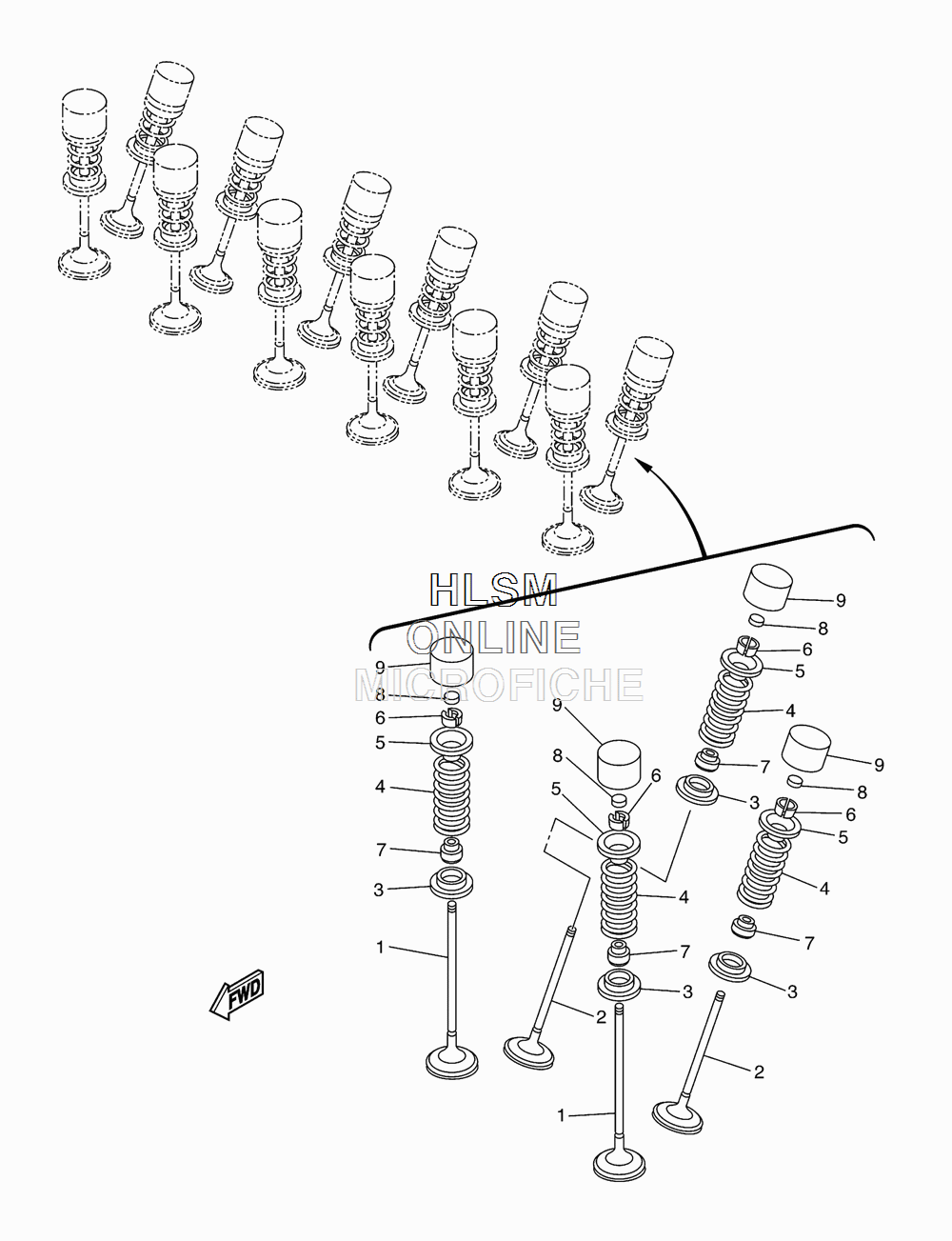 HLSM
ONLINE
MICROFICHE

9
8
6
5
4
7
3
1

9
8
6
5
4
7
3
2
1

9
8
6
5
4
7
3

9
8
6
5
4
7
3
2

FWD