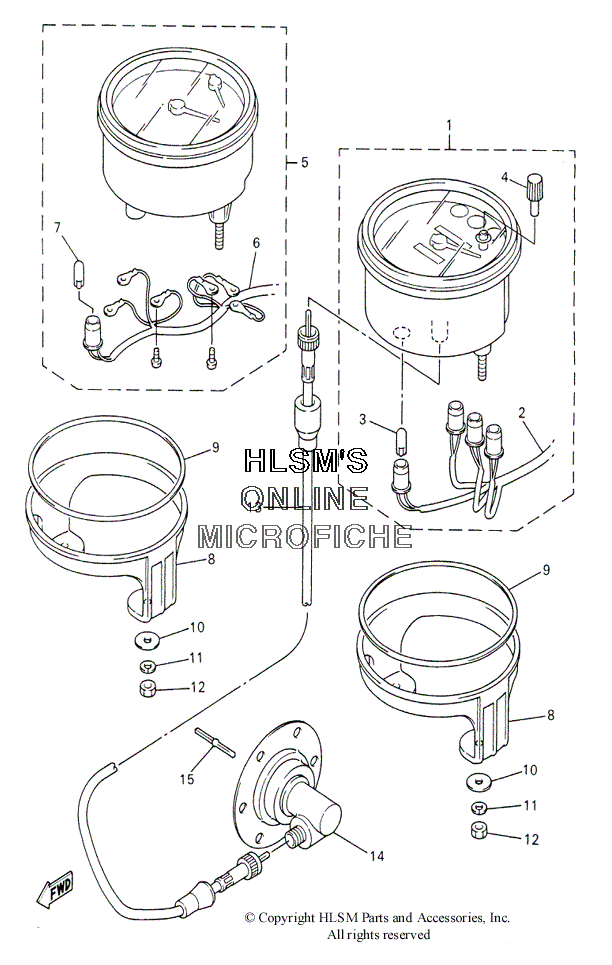 1
4
5
7
6
3
2
9
HLSM'S
ONLINE
MICROFICHE
13
8
9
10
11
12
8
15
10
11
12
14
FWD
© Copyright HLSM Parts and Accessories, Inc.
All rights reserved