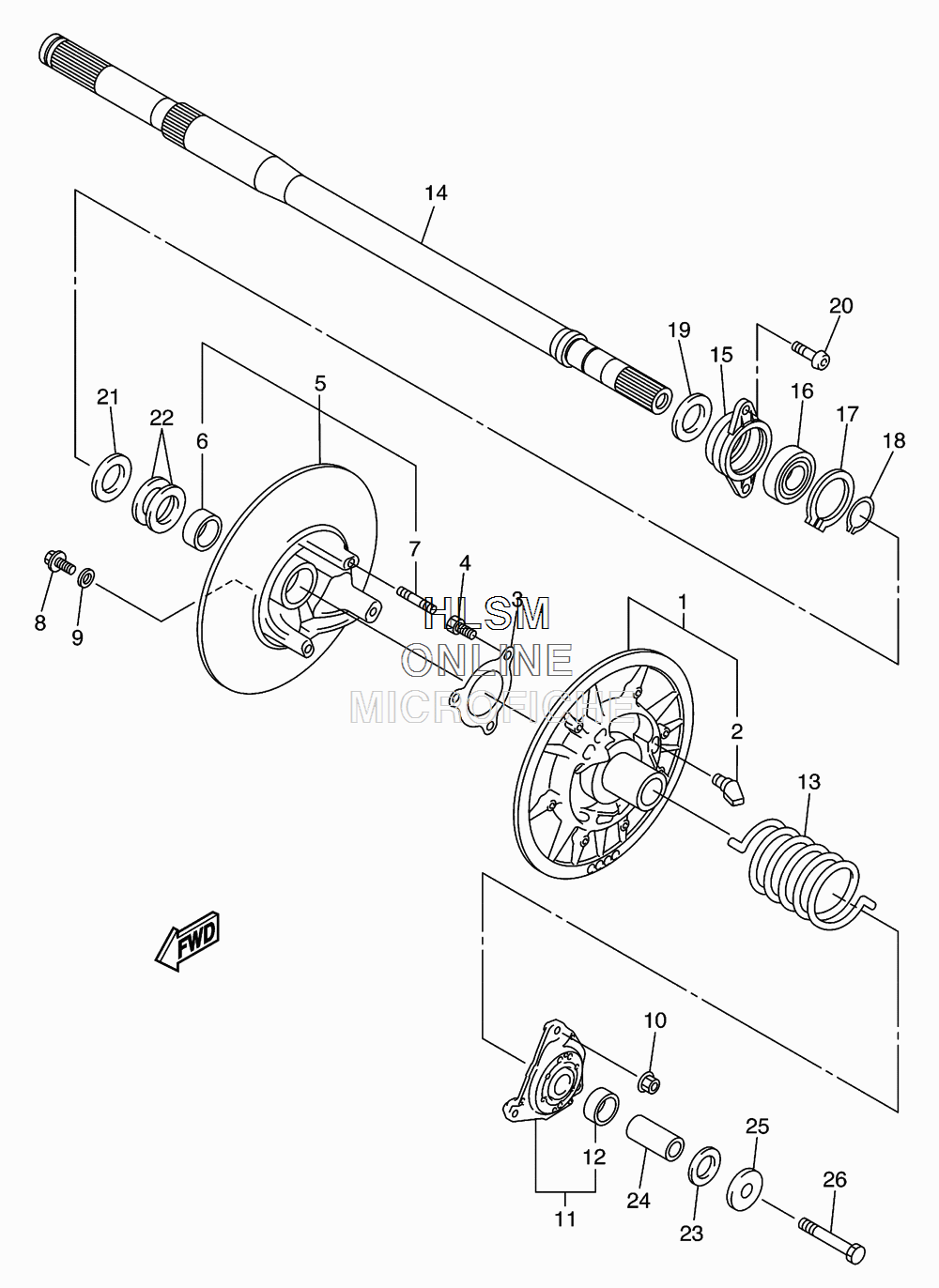 14
20
19
15
16
17
18
21
22
6
5
7
4
3
8
9
HLSM
ONLINE
MICROFICHE
1
2
13
FWD
10
12
11
24
23
25
26