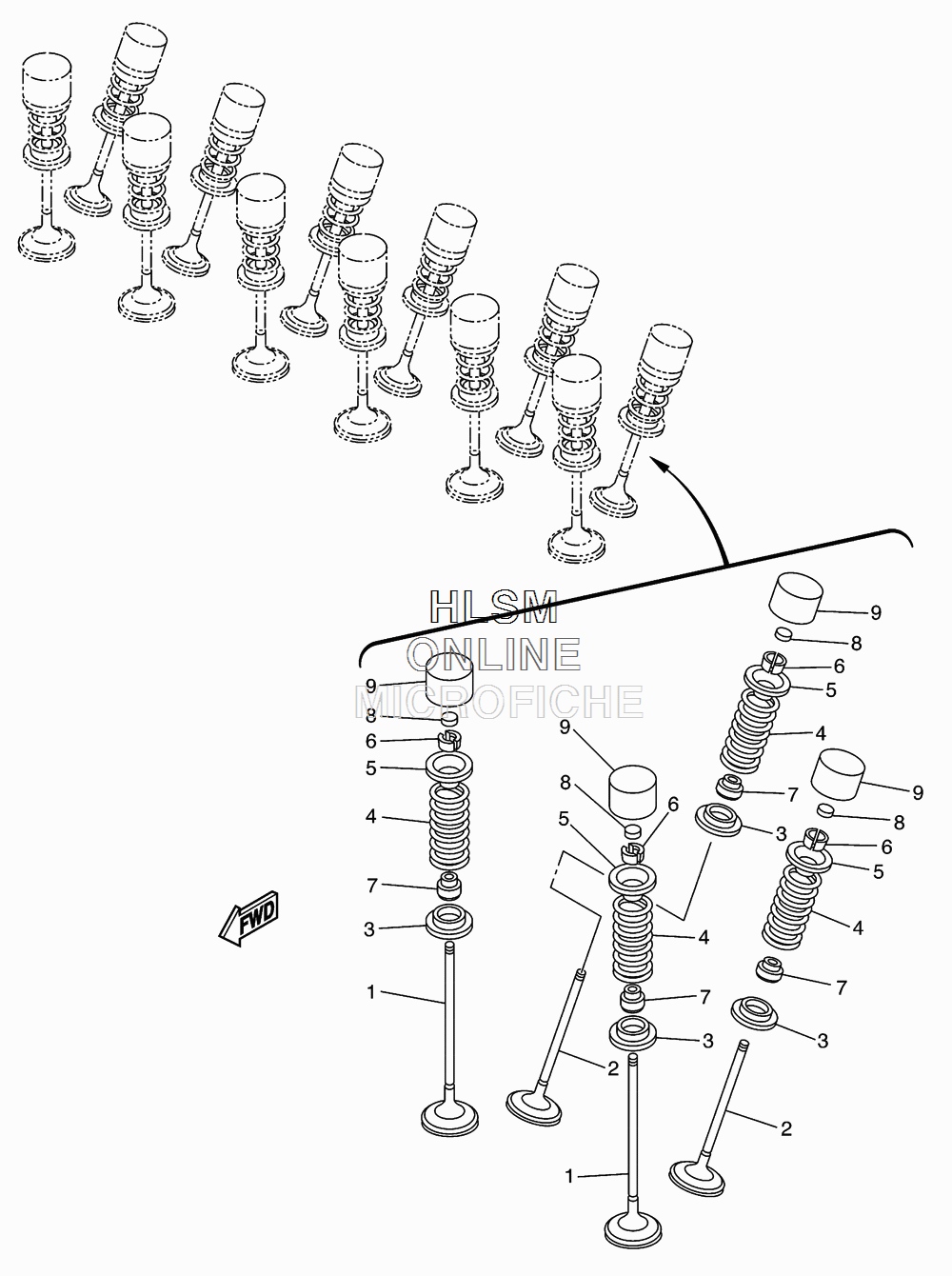 HLSM
ONLINE
MICROFICHE

9
8
6
5
4
7
3
1

FWD

9
8
6
5
4
7
3
2
1

9
8
6
5
4
7
3

9
8
6
5
4
7
3
2