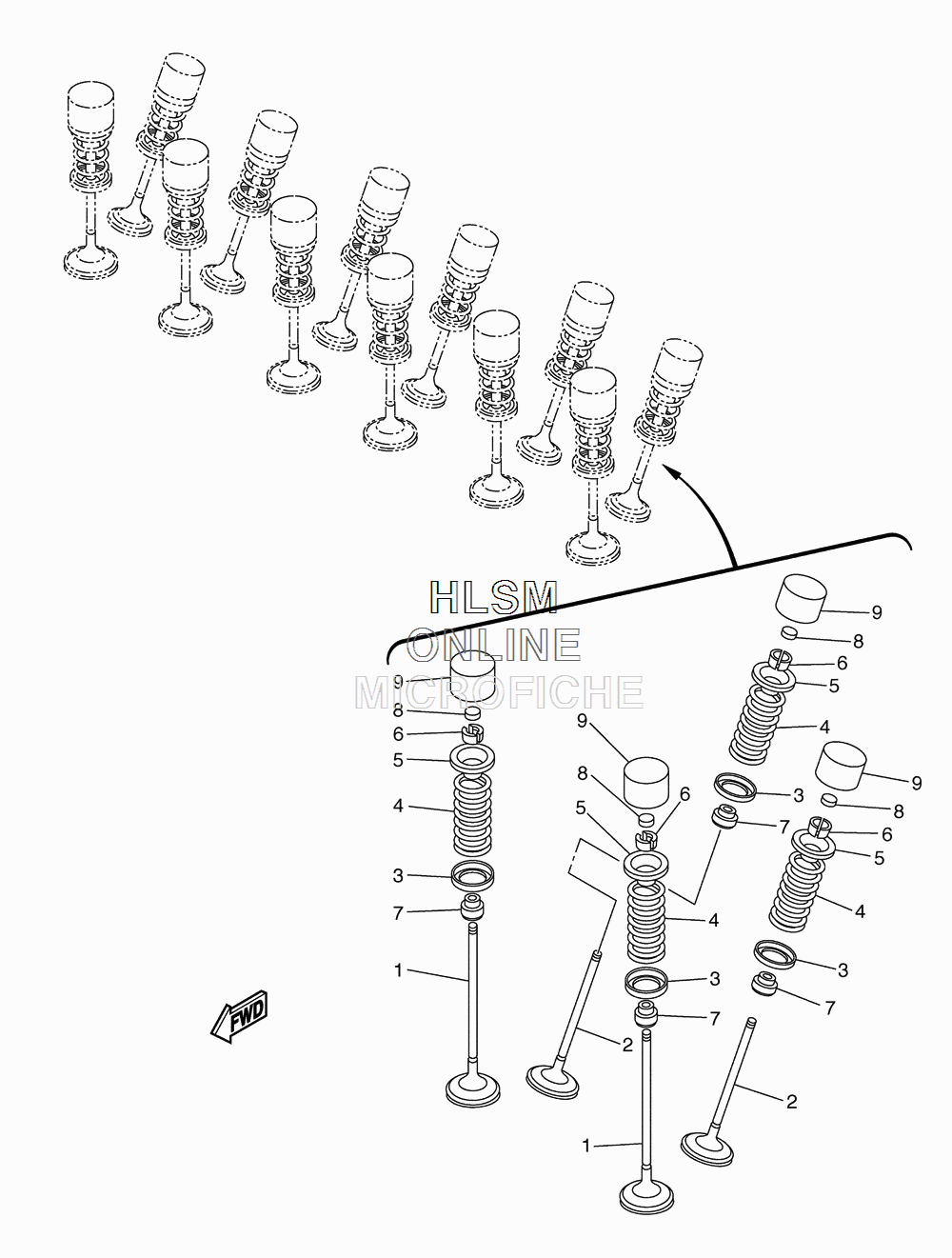 HLSM
ONLINE
MICROFICHE

9
8
6
5
4
3
7
1

9
8
6
5
4
3
7
2
1

9
8
6
5
4
3
7

9
8
6
5
4
3
7
2

FWD