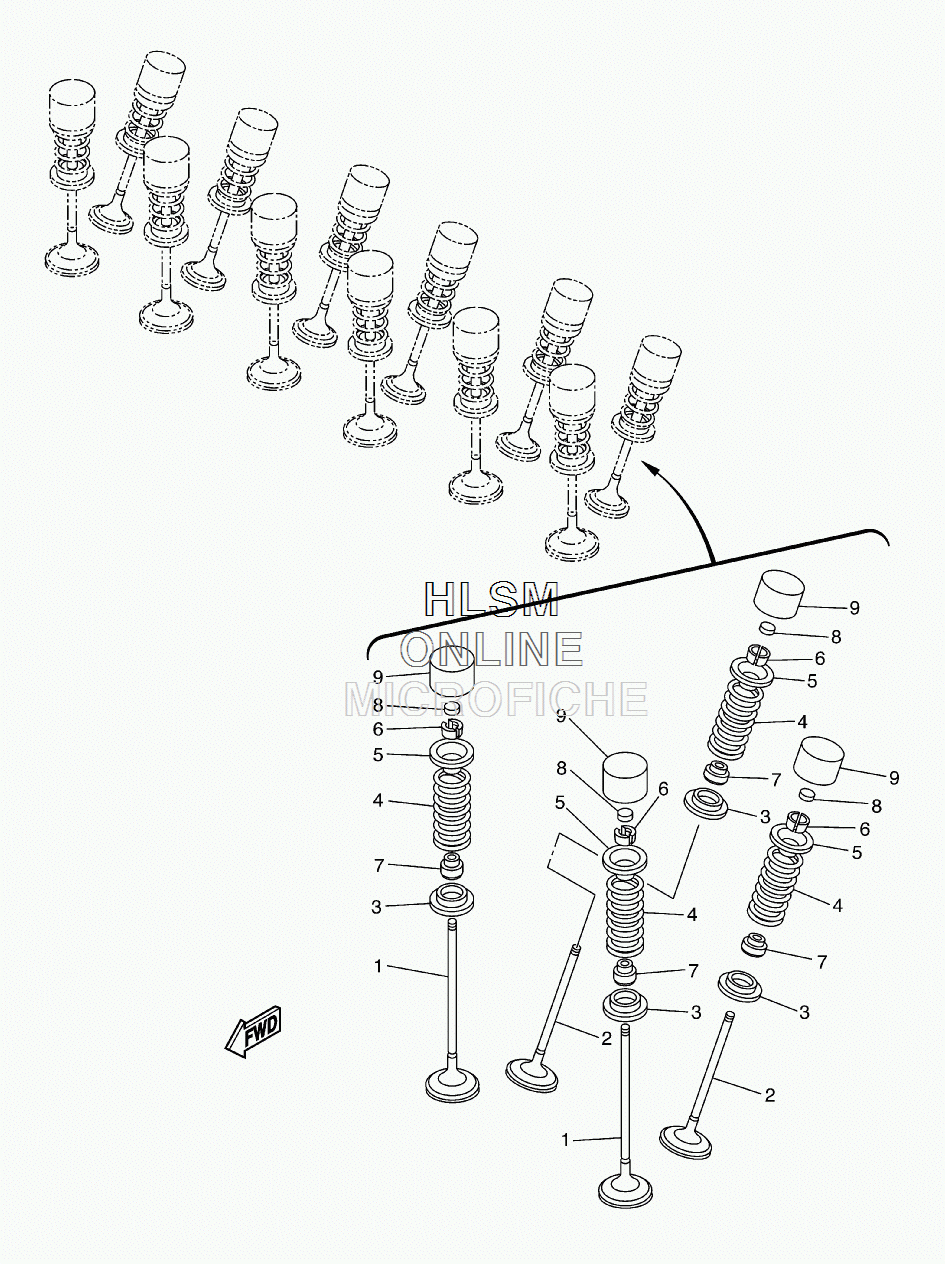 HLSM
ONLINE
MICROFICHE

9
8
6
5
4
7
3
1

9
8
6
5
4
7
3
2
1

9
8
6
5
4
7
3

9
8
6
5
4
7
3
2

FWD