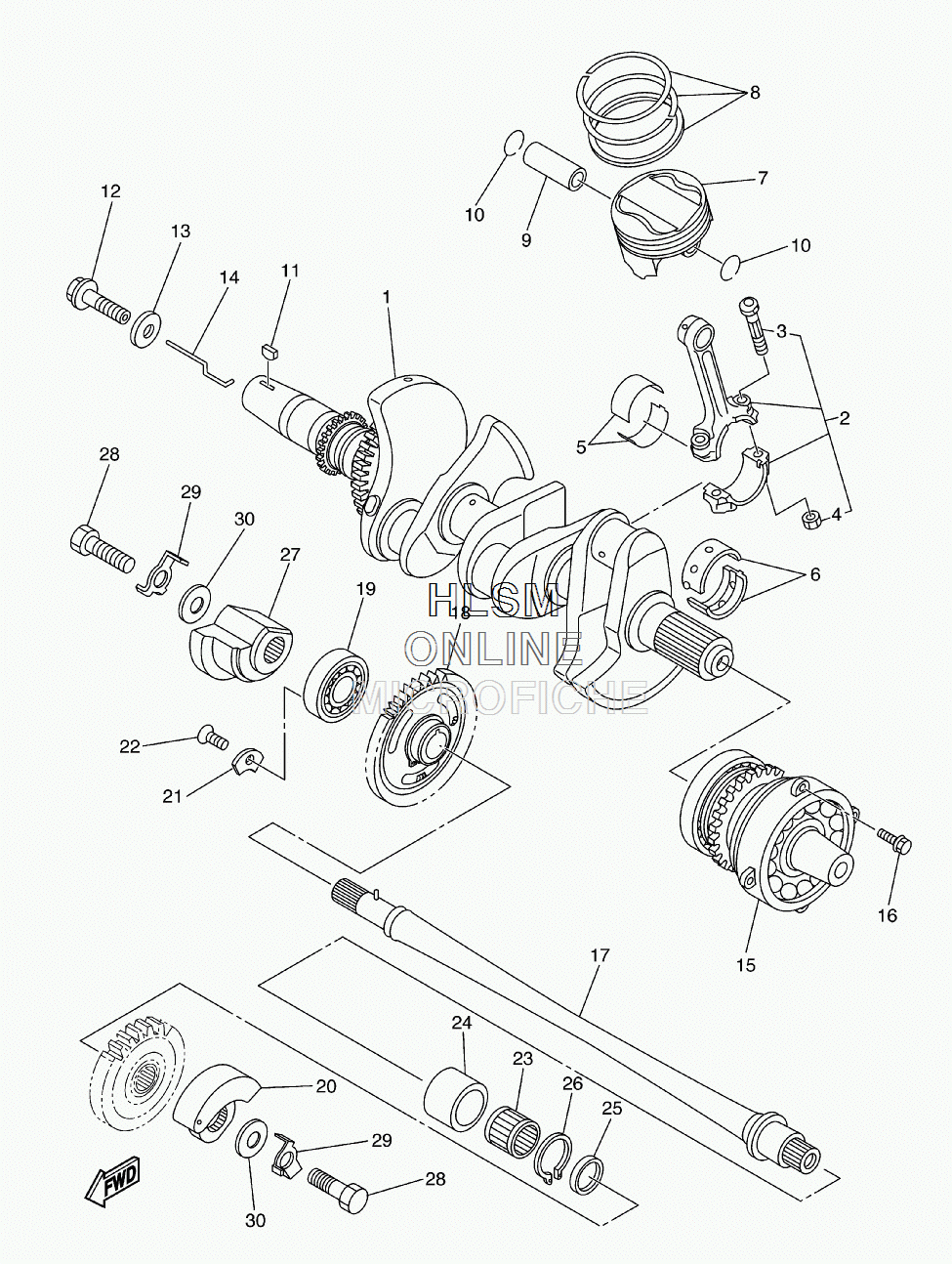 8
7
10
9
10
12
13
14
11
1
3
2
5
4
28
29
30
27
19
18
6
HLSM
ONLINE
MICROFICHE
22
21
16
15
17
24
23
26
25
20
29
28
30
FWD